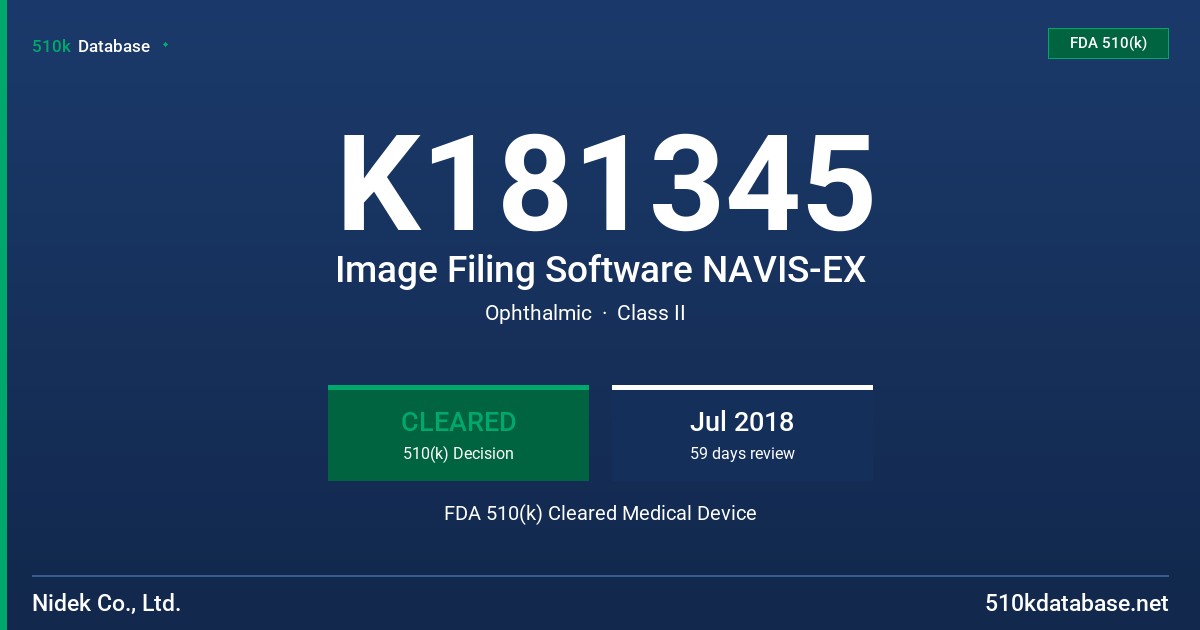 510k Database

FDA 510(k)

K181345

Image Filing Software NAVIS-EX

Ophthalmic · Class II

CLEARED
510(k) Decision

Jul 2018
59 days review

FDA 510(k) Cleared Medical Device

Nidek Co., Ltd.

510kdatabase.net