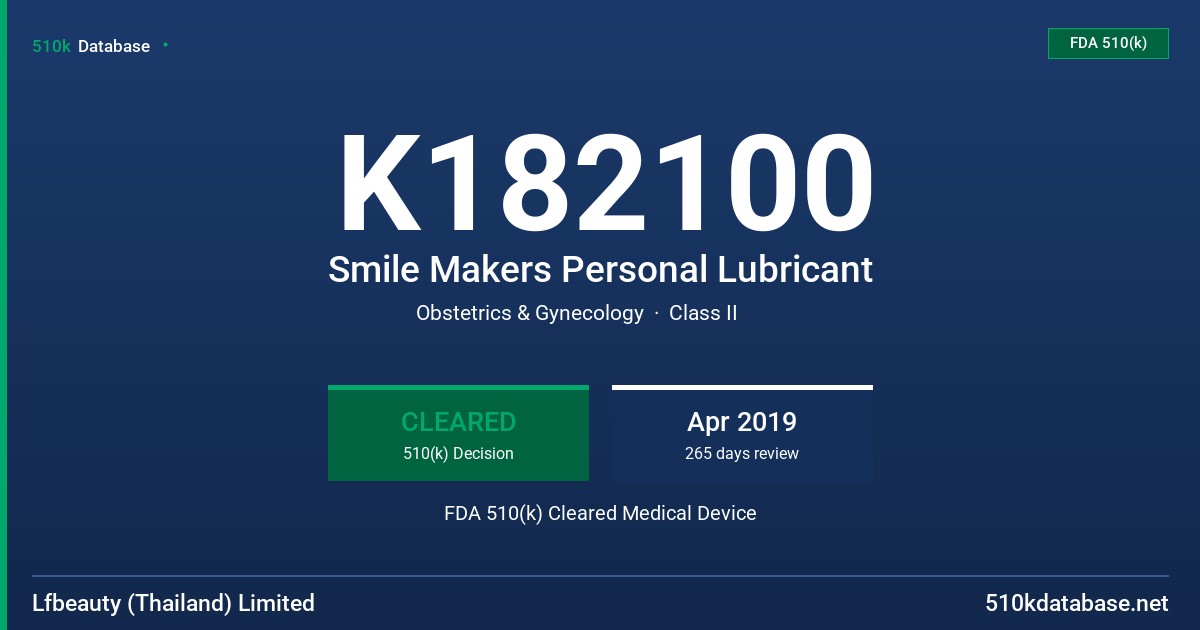 510k Database

FDA 510(k)

K182100

Smile Makers Personal Lubricant

Obstetrics & Gynecology · Class II

CLEARED
510(k) Decision

Apr 2019
265 days review

FDA 510(k) Cleared Medical Device

Lfbeauty (Thailand) Limited

510kdatabase.net