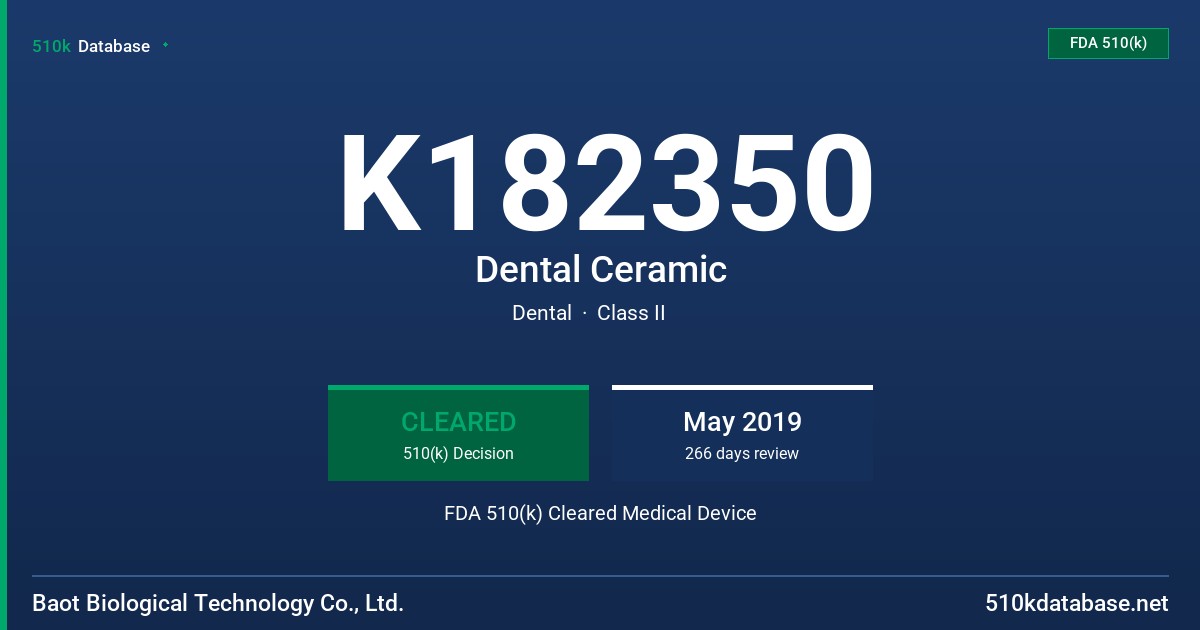 510k Database

FDA 510(k)

K182350

Dental Ceramic

Dental · Class II

CLEARED
510(k) Decision

May 2019
266 days review

FDA 510(k) Cleared Medical Device

Baot Biological Technology Co., Ltd.

510kdatabase.net