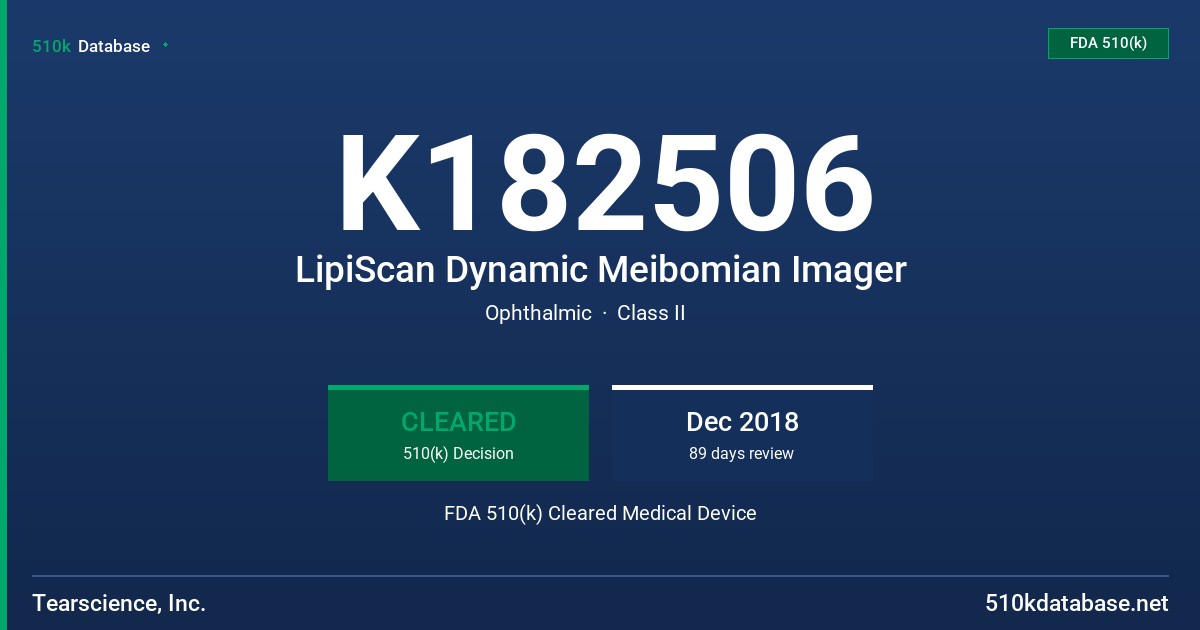 510k Database

FDA 510(k)

K182506

LipiScan Dynamic Meibomian Imager

Ophthalmic · Class II

CLEARED
510(k) Decision

Dec 2018
89 days review

FDA 510(k) Cleared Medical Device

Tearscience, Inc.

510kdatabase.net