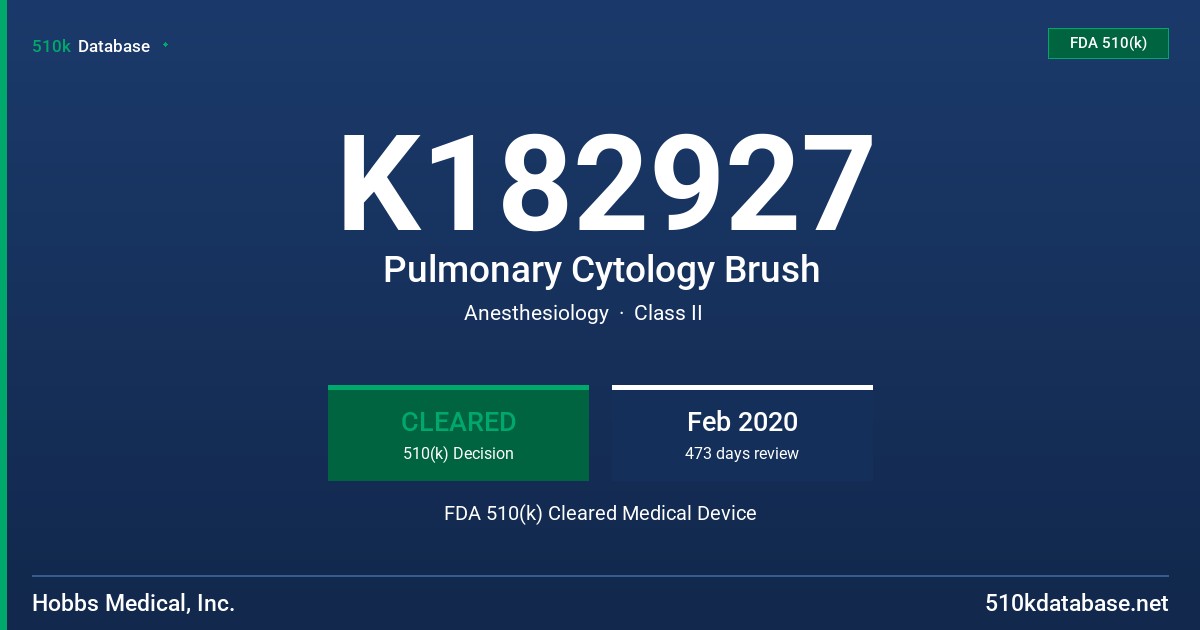 510k Database

FDA 510(k)

K182927

Pulmonary Cytology Brush

Anesthesiology · Class II

CLEARED
510(k) Decision

Feb 2020
473 days review

FDA 510(k) Cleared Medical Device

Hobbs Medical, Inc.

510kdatabase.net