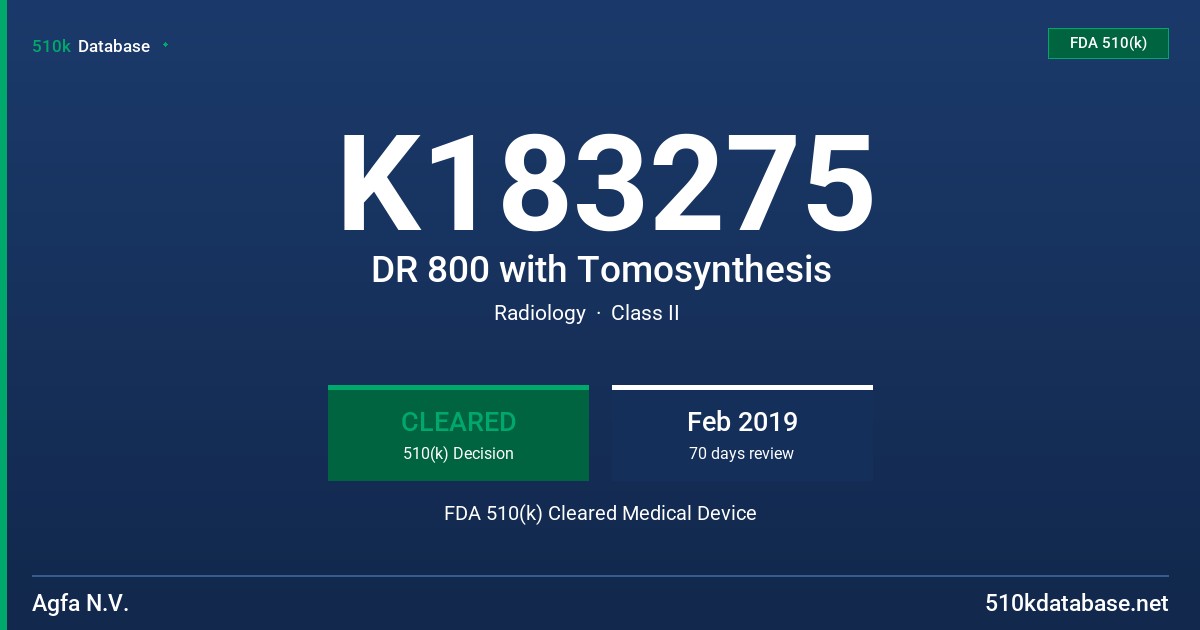 510k Database

FDA 510(k)

K183275

DR 800 with Tomosynthesis

Radiology · Class II

CLEARED
510(k) Decision

Feb 2019
70 days review

FDA 510(k) Cleared Medical Device

Agfa N.V.

510kdatabase.net