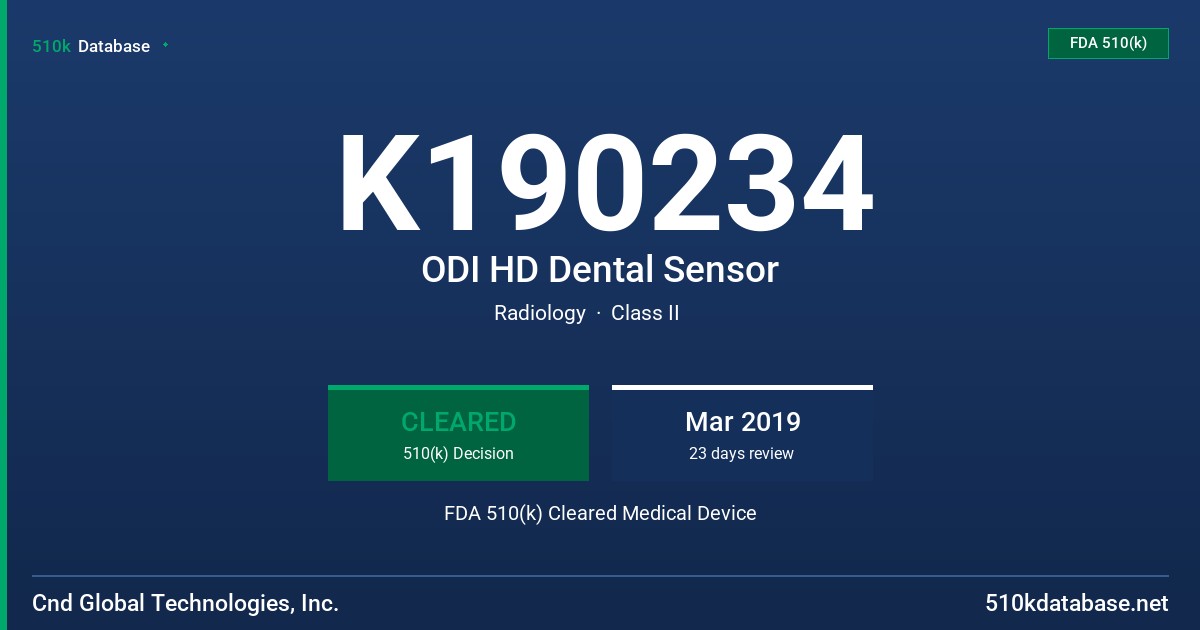 510k Database

FDA 510(k)

K190234

ODI HD Dental Sensor

Radiology · Class II

CLEARED
510(k) Decision

Mar 2019
23 days review

FDA 510(k) Cleared Medical Device

Cnd Global Technologies, Inc.

510kdatabase.net