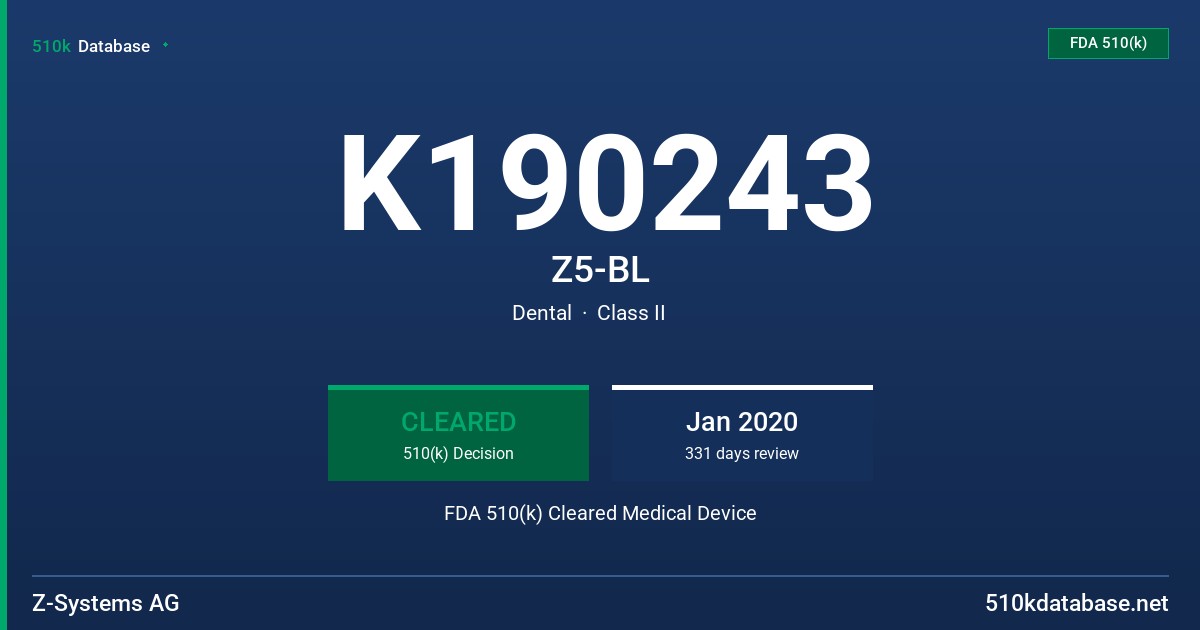 510k Database

FDA 510(k)

K190243

Z5-BL

Dental · Class II

CLEARED
510(k) Decision

Jan 2020
331 days review

FDA 510(k) Cleared Medical Device

Z-Systems AG

510kdatabase.net