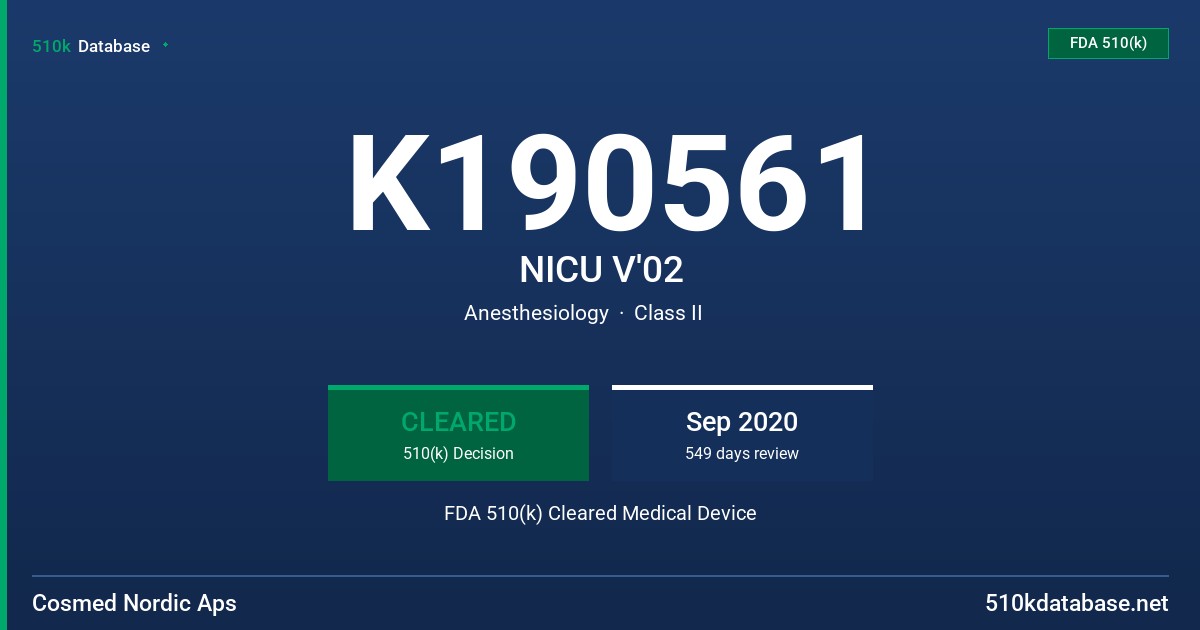 510k Database

FDA 510(k)

K190561

NICU V'02

Anesthesiology · Class II

CLEARED
510(k) Decision

Sep 2020
549 days review

FDA 510(k) Cleared Medical Device

Cosmed Nordic Aps

510kdatabase.net