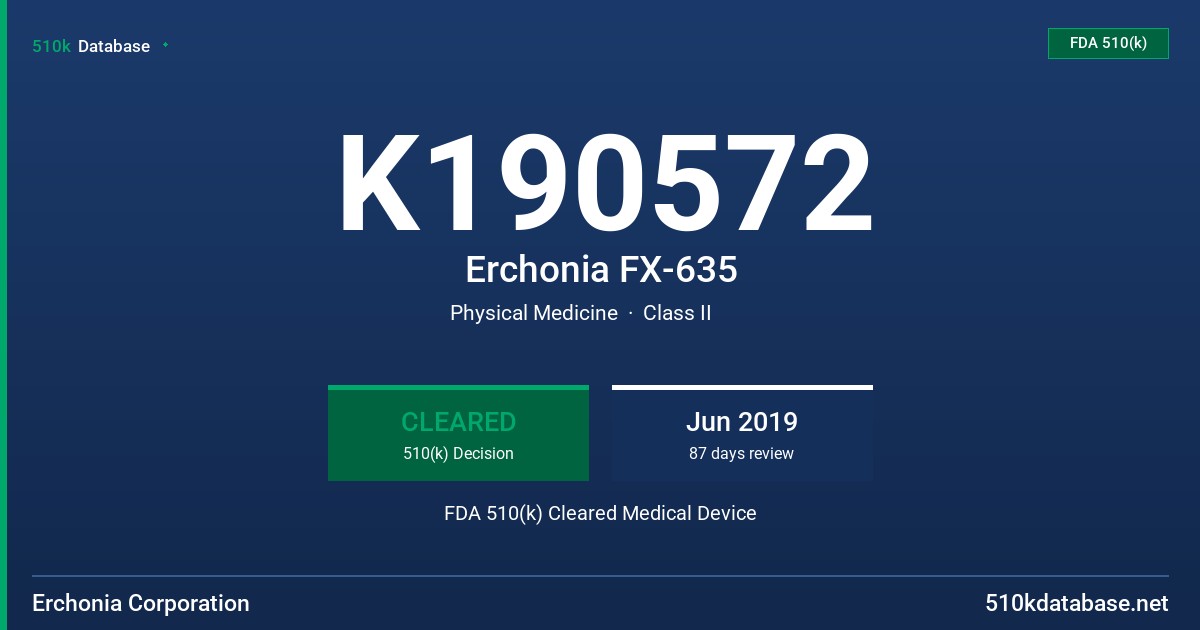 510k Database

FDA 510(k)

K190572

Erchonia FX-635

Physical Medicine · Class II

CLEARED
510(k) Decision

Jun 2019
87 days review

FDA 510(k) Cleared Medical Device

Erchonia Corporation

510kdatabase.net