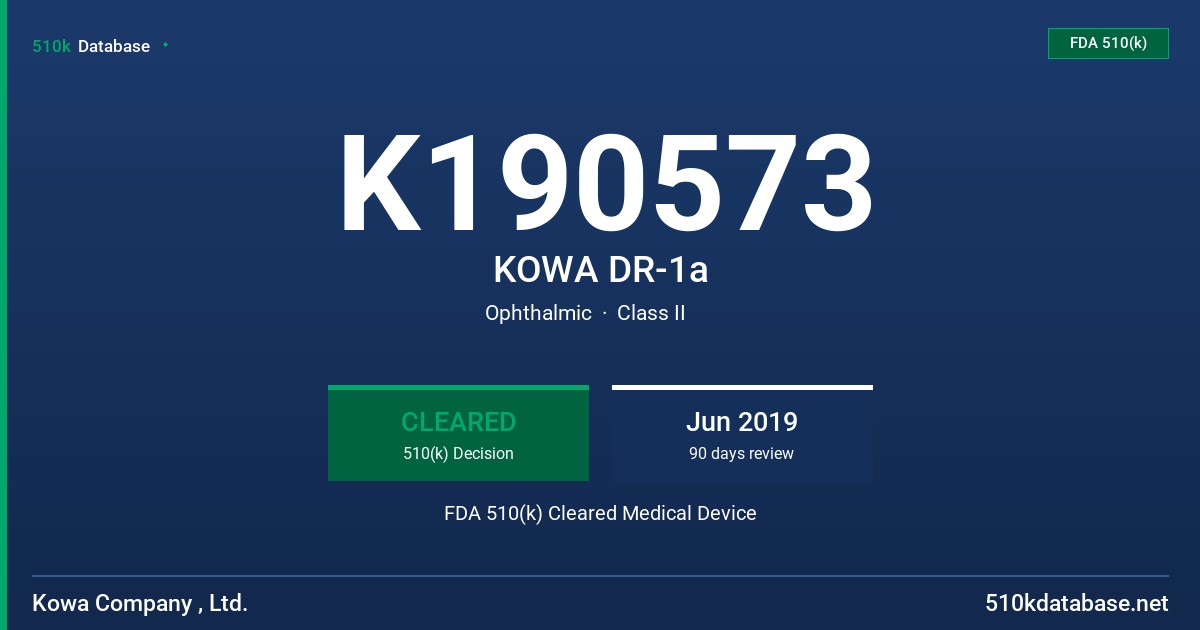 510k Database

FDA 510(k)

K190573

KOWA DR-1a

Ophthalmic · Class II

CLEARED
510(k) Decision

Jun 2019
90 days review

FDA 510(k) Cleared Medical Device

Kowa Company , Ltd.

510kdatabase.net