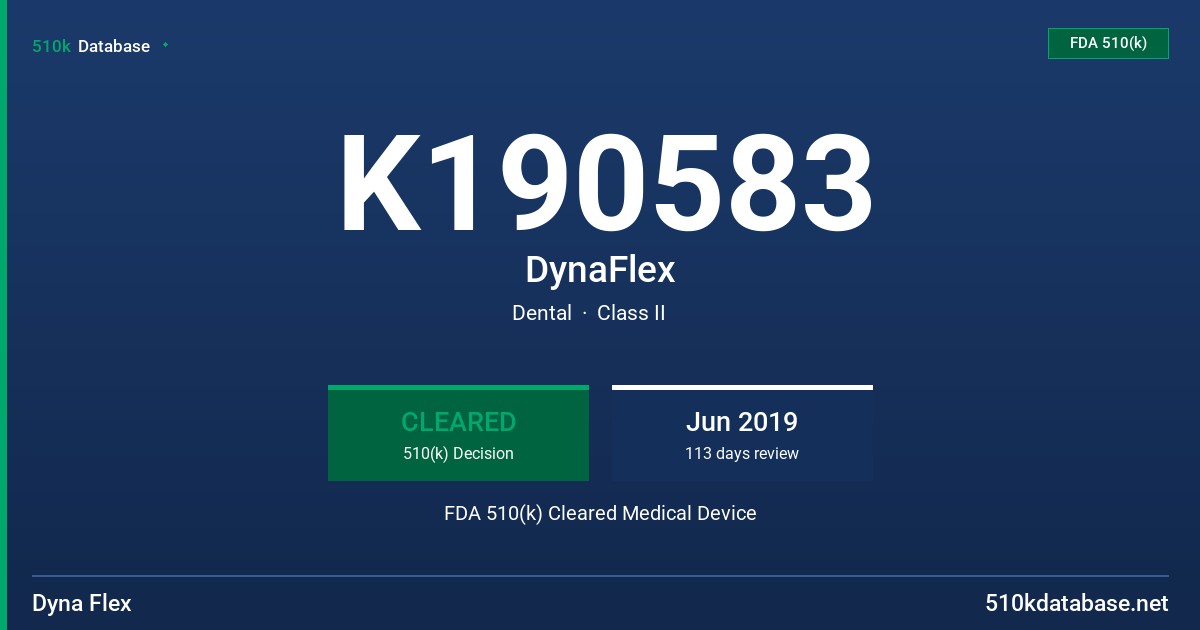 510k Database

FDA 510(k)

K190583

DynaFlex

Dental · Class II

CLEARED
510(k) Decision

Jun 2019
113 days review

FDA 510(k) Cleared Medical Device

Dyna Flex

510kdatabase.net