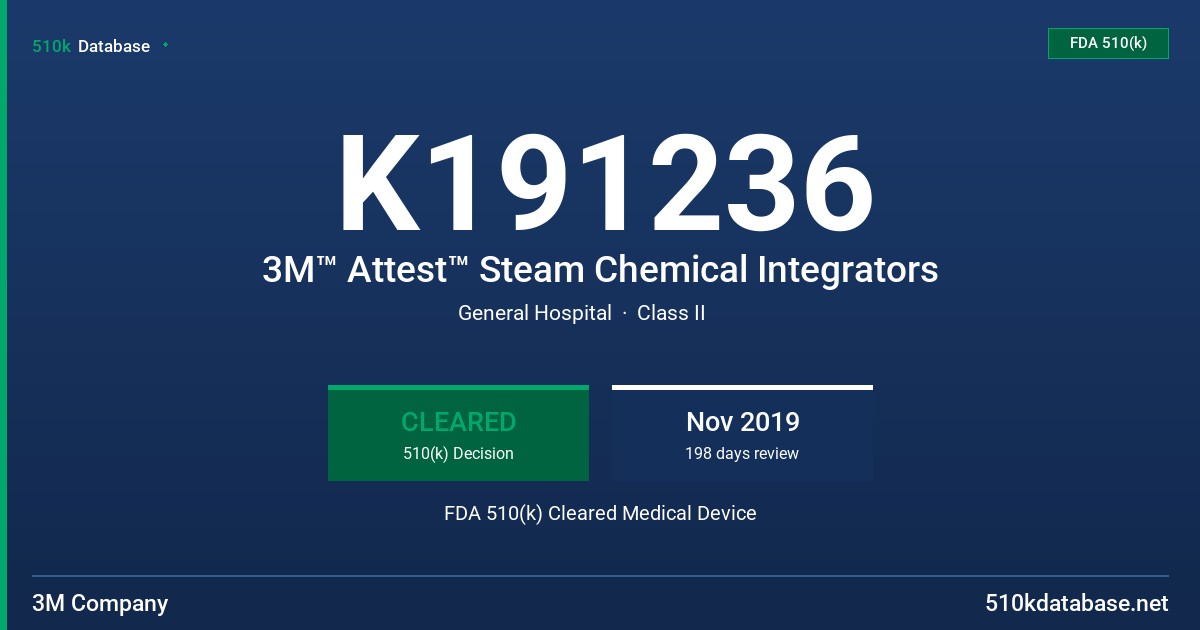 510k Database

FDA 510(k)

K191236

3M™ Attest™ Steam Chemical Integrators

General Hospital · Class II

CLEARED
510(k) Decision

Nov 2019
198 days review

FDA 510(k) Cleared Medical Device

3M Company

510kdatabase.net