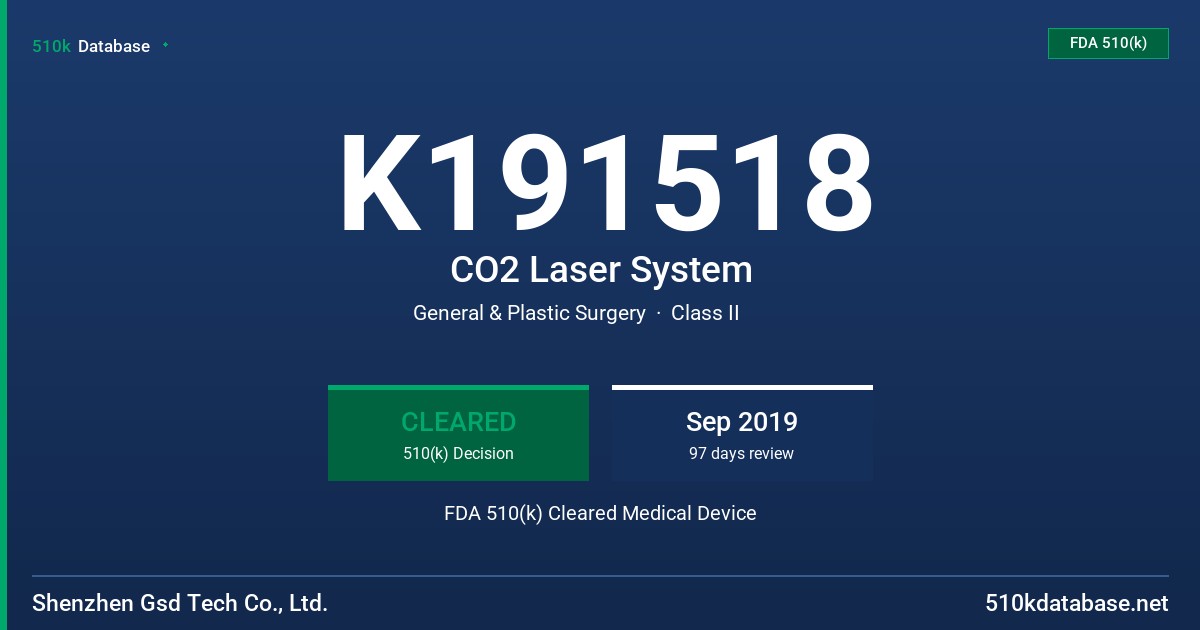 510k Database

FDA 510(k)

K191518

CO2 Laser System

General & Plastic Surgery · Class II

CLEARED
510(k) Decision

Sep 2019
97 days review

FDA 510(k) Cleared Medical Device

Shenzhen Gsd Tech Co., Ltd.

510kdatabase.net