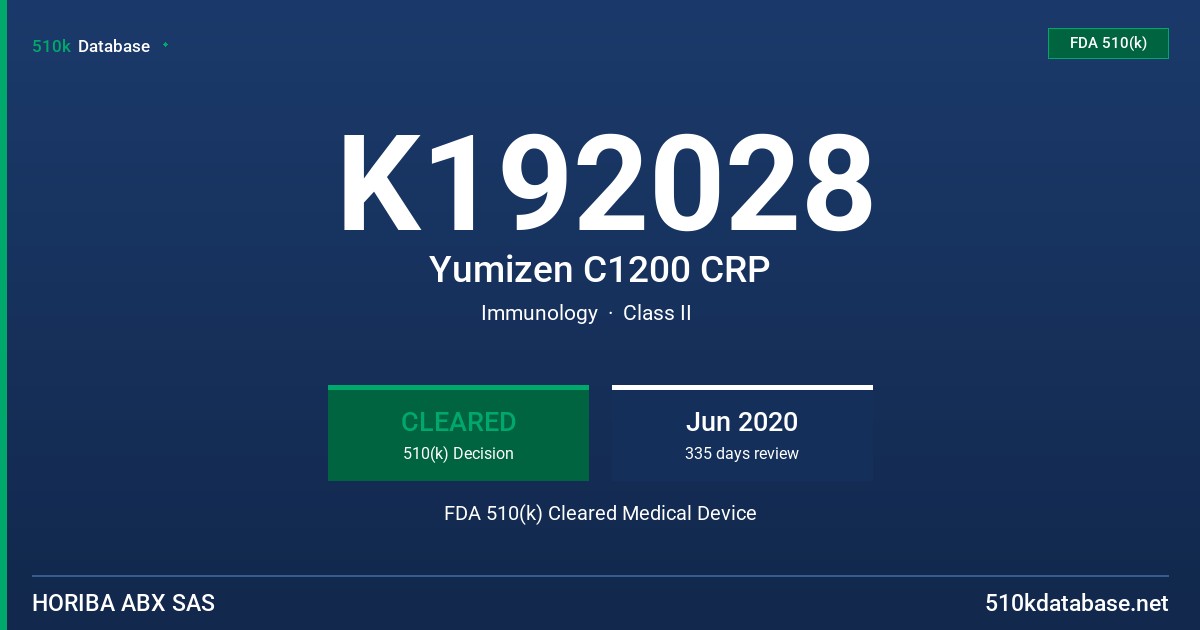 510k Database

FDA 510(k)

K192028

Yumizen C1200 CRP

Immunology · Class II

CLEARED
510(k) Decision

Jun 2020
335 days review

FDA 510(k) Cleared Medical Device

HORIBA ABX SAS

510kdatabase.net