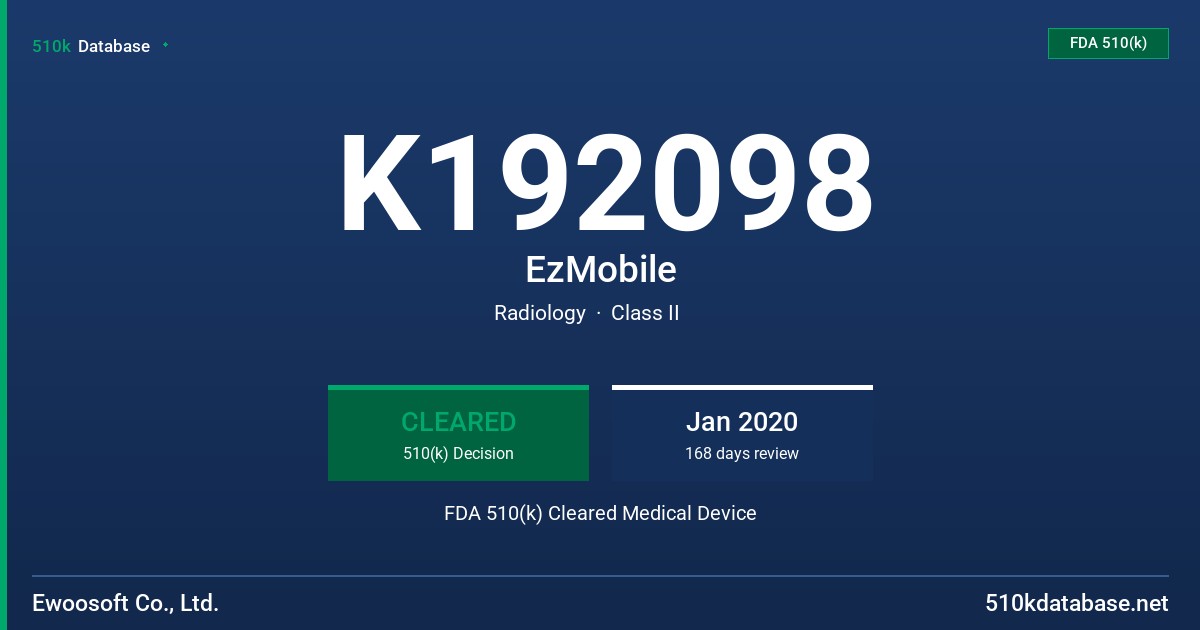 510k Database

FDA 510(k)

K192098

EzMobile

Radiology · Class II

CLEARED
510(k) Decision

Jan 2020
168 days review

FDA 510(k) Cleared Medical Device

Ewoosoft Co., Ltd.

510kdatabase.net