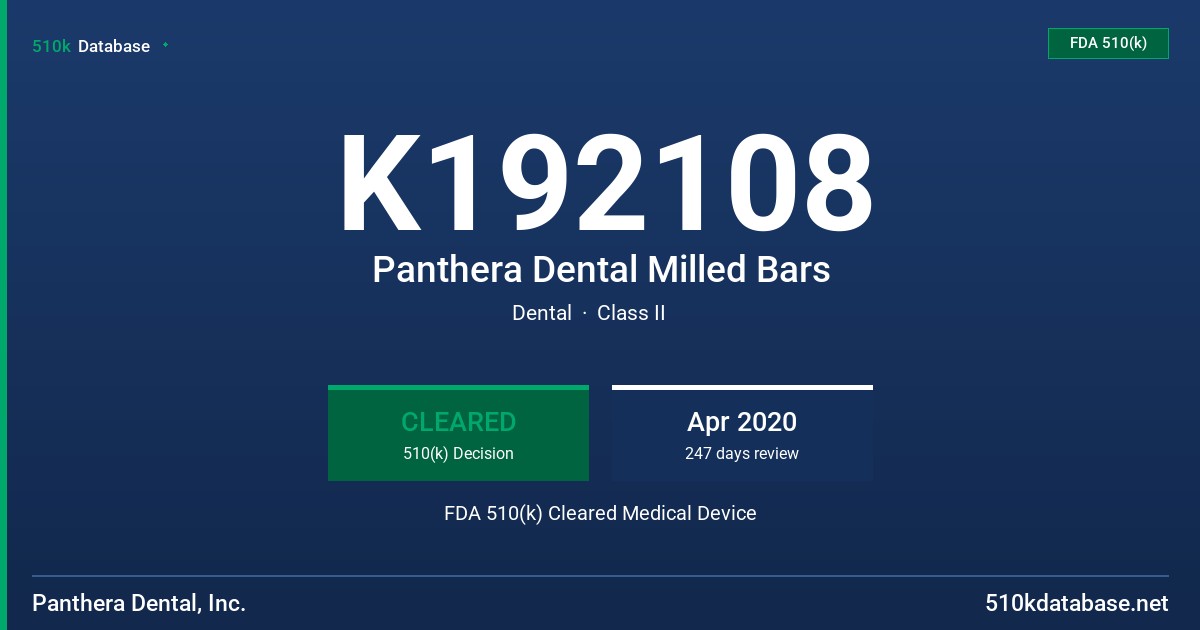 510k Database

FDA 510(k)

K192108

Panthera Dental Milled Bars

Dental · Class II

CLEARED
510(k) Decision

Apr 2020
247 days review

FDA 510(k) Cleared Medical Device

Panthera Dental, Inc.

510kdatabase.net