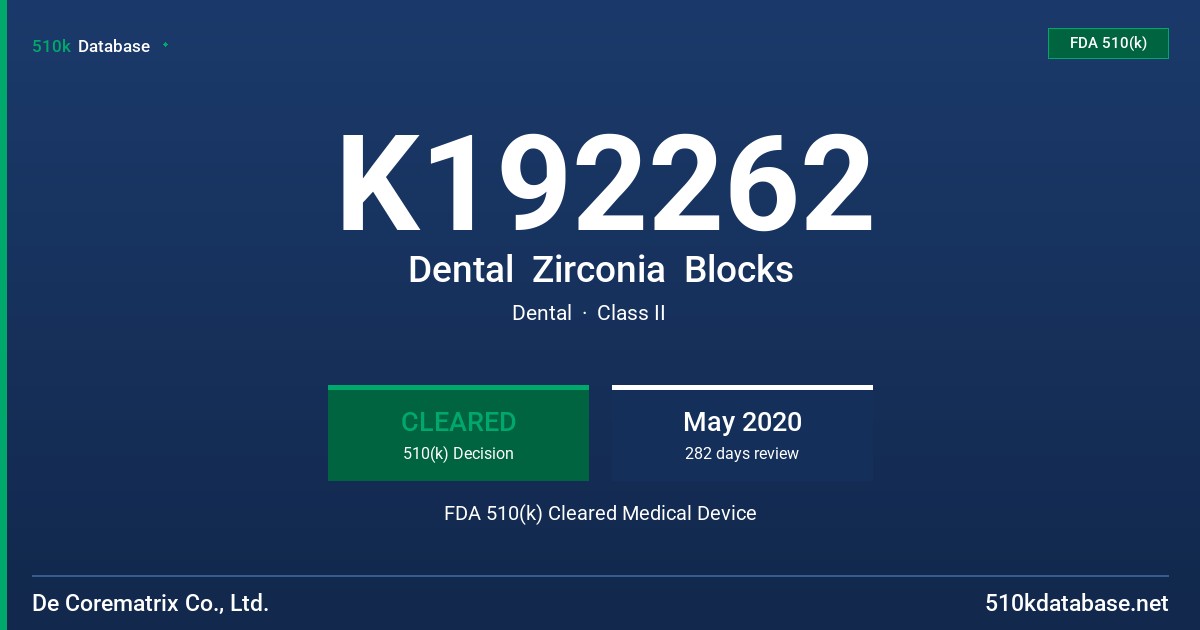 510k Database

FDA 510(k)

K192262

Dental Zirconia Blocks

Dental · Class II

CLEARED
510(k) Decision

May 2020
282 days review

FDA 510(k) Cleared Medical Device

De Corematrix Co., Ltd.

510kdatabase.net