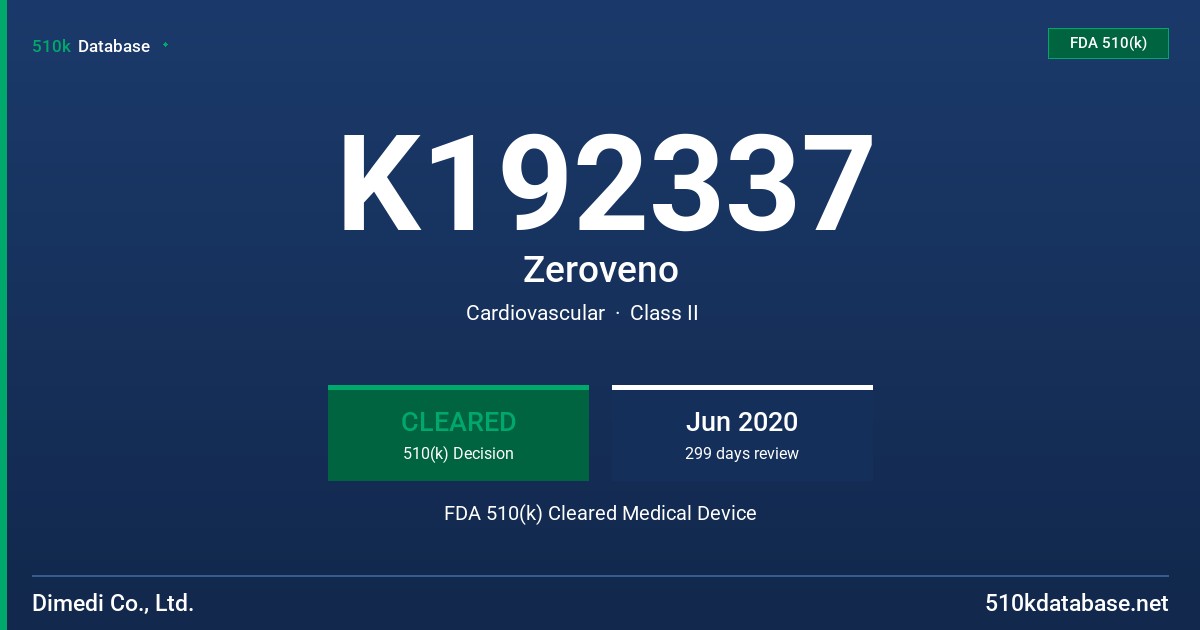 510k Database

FDA 510(k)

K192337

Zeroveno

Cardiovascular · Class II

CLEARED
510(k) Decision

Jun 2020
299 days review

FDA 510(k) Cleared Medical Device

Dimedi Co., Ltd.

510kdatabase.net