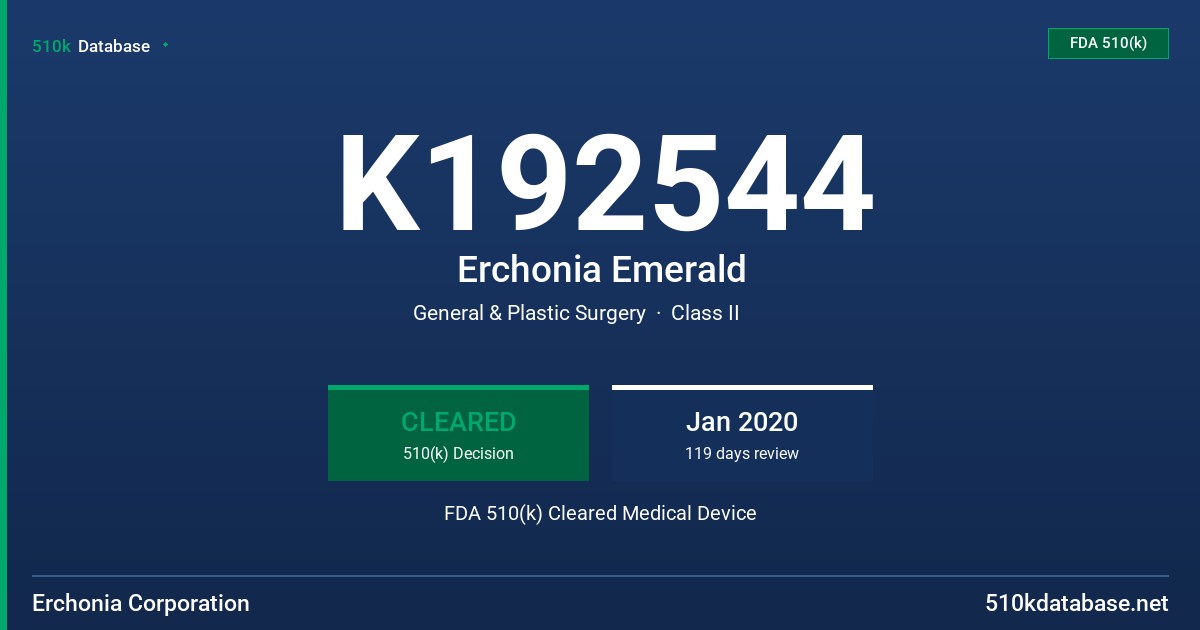 510k Database

FDA 510(k)

K192544

Erchonia Emerald

General & Plastic Surgery · Class II

CLEARED
510(k) Decision

Jan 2020
119 days review

FDA 510(k) Cleared Medical Device

Erchonia Corporation

510kdatabase.net