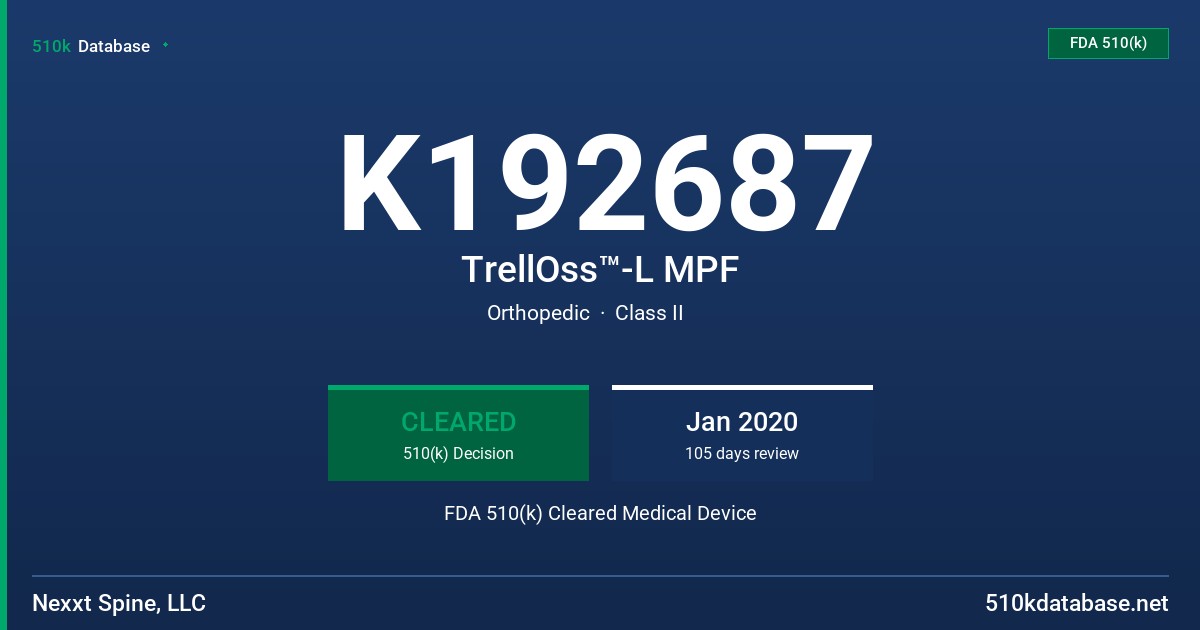 510k Database

FDA 510(k)

K192687

TrellOss™-L MPF

Orthopedic · Class II

CLEARED
510(k) Decision

Jan 2020
105 days review

FDA 510(k) Cleared Medical Device

Nexxt Spine, LLC

510kdatabase.net