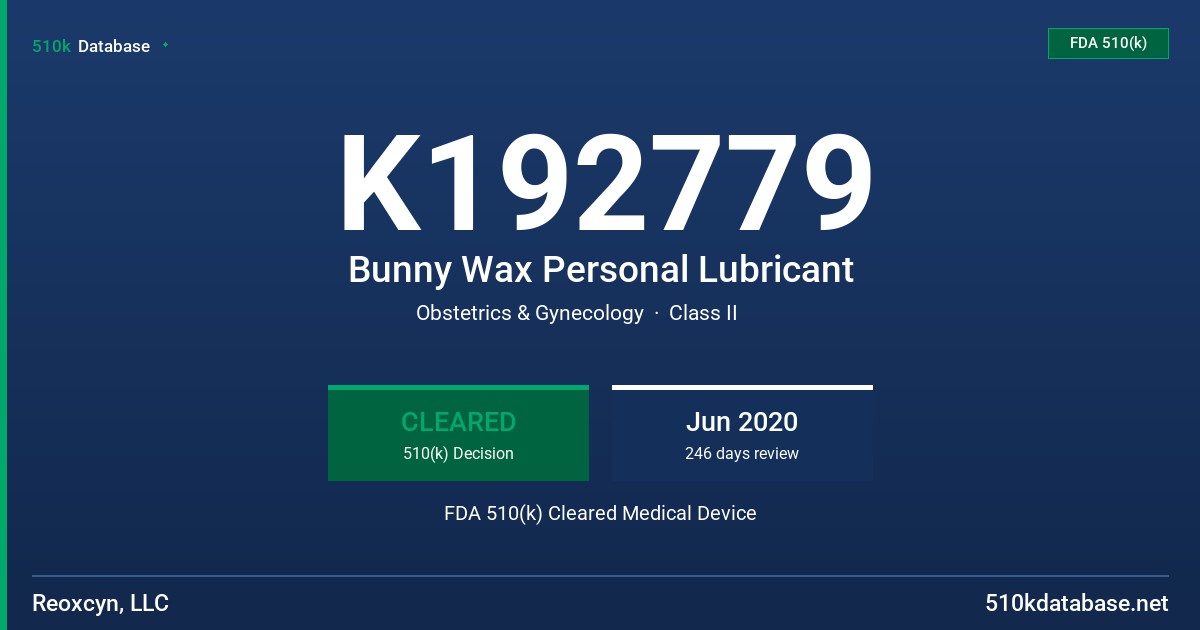 510k Database

FDA 510(k)

K192779

Bunny Wax Personal Lubricant

Obstetrics & Gynecology · Class II

CLEARED
510(k) Decision

Jun 2020
246 days review

FDA 510(k) Cleared Medical Device

Reoxcyn, LLC

510kdatabase.net