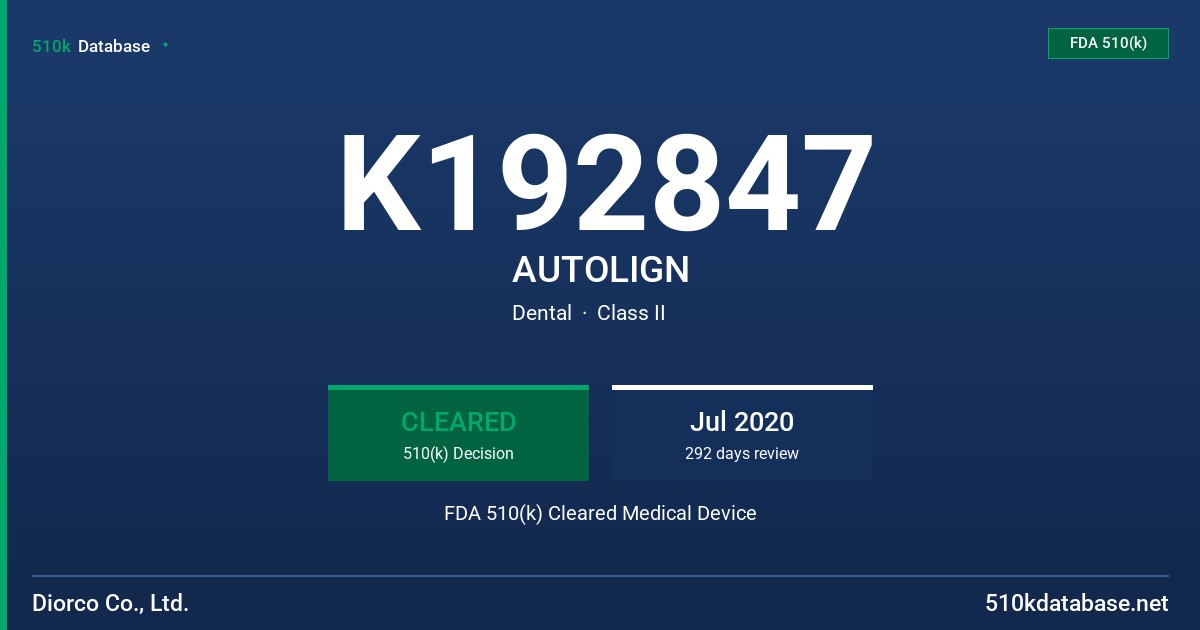 510k Database

FDA 510(k)

K192847

AUTOLIGN

Dental · Class II

CLEARED
510(k) Decision

Jul 2020
292 days review

FDA 510(k) Cleared Medical Device

Diorco Co., Ltd.

510kdatabase.net