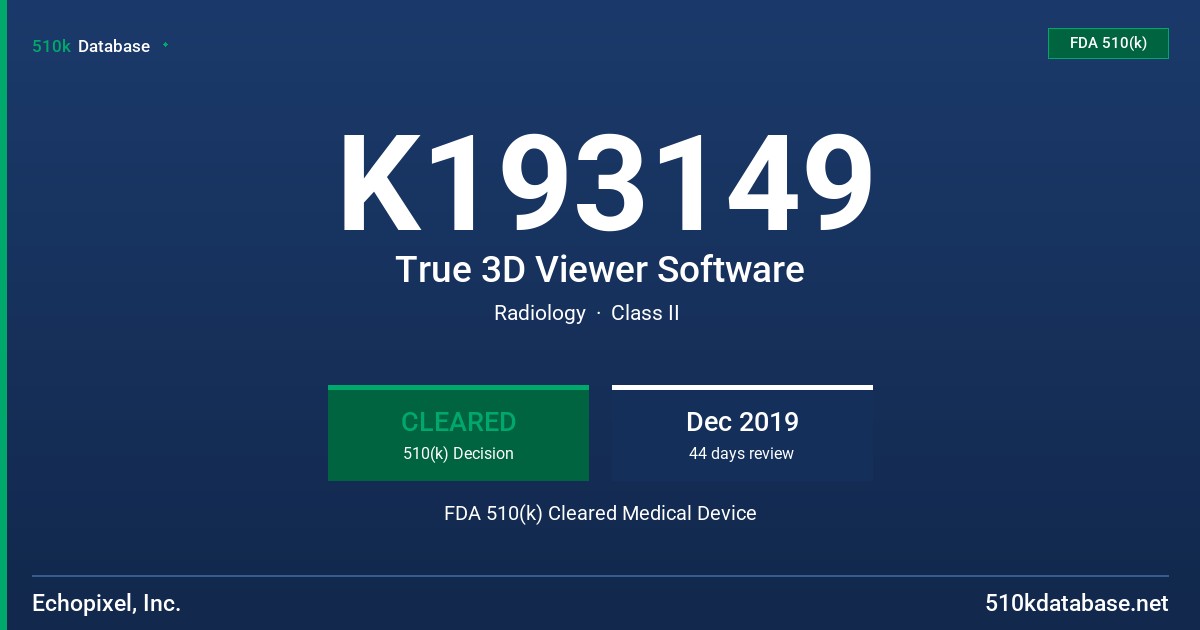 510k Database

FDA 510(k)

K193149

True 3D Viewer Software

Radiology · Class II

CLEARED
510(k) Decision

Dec 2019
44 days review

FDA 510(k) Cleared Medical Device

Echopixel, Inc.

510kdatabase.net