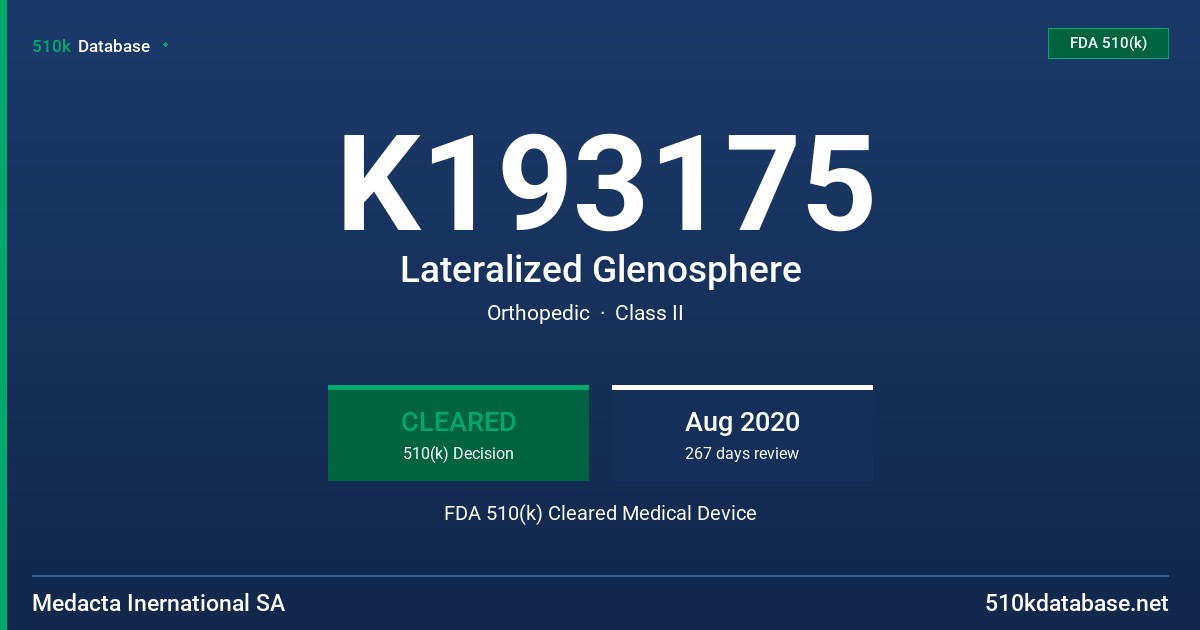 510k Database

FDA 510(k)

K193175

Lateralized Glenosphere

Orthopedic · Class II

CLEARED
510(k) Decision

Aug 2020
267 days review

FDA 510(k) Cleared Medical Device

Medacta Inernational SA

510kdatabase.net