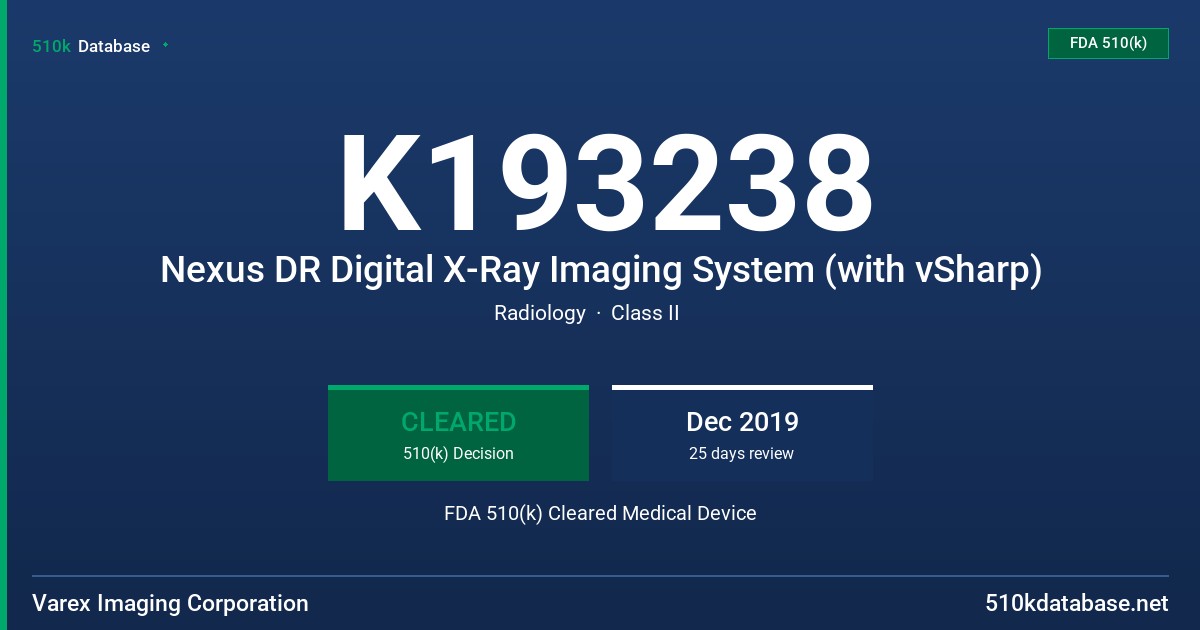 510k Database

FDA 510(k)

K193238

Nexus DR Digital X-Ray Imaging System (with vSharp)

Radiology · Class II

CLEARED
510(k) Decision

Dec 2019
25 days review

FDA 510(k) Cleared Medical Device

Varex Imaging Corporation

510kdatabase.net