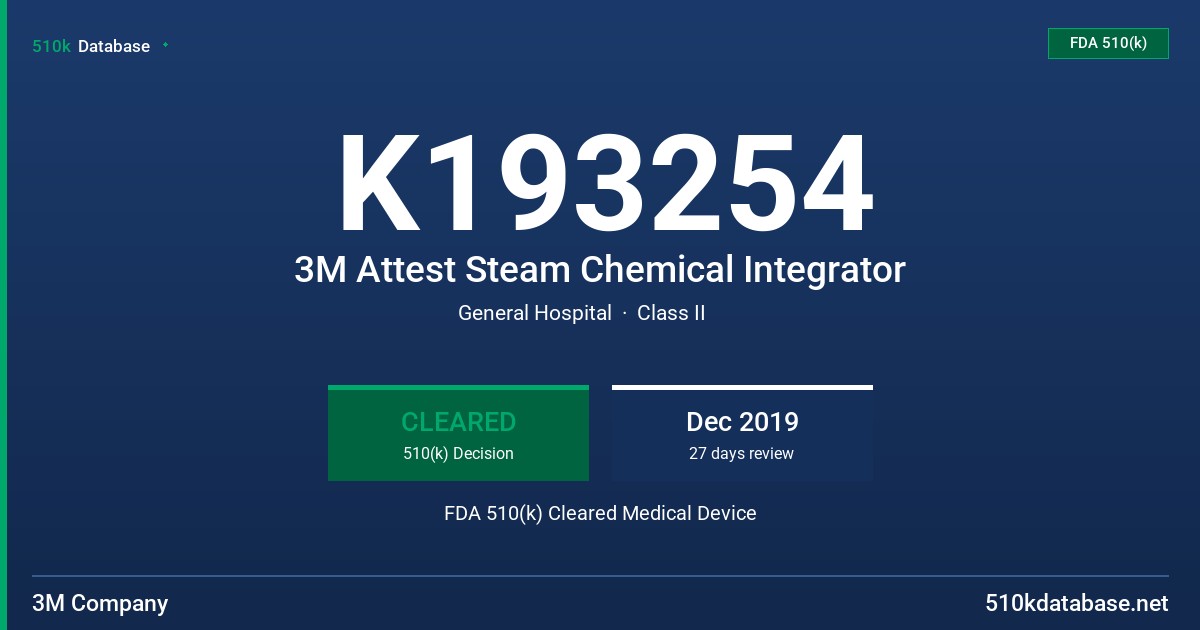 510k Database

FDA 510(k)

K193254

3M Attest Steam Chemical Integrator

General Hospital · Class II

CLEARED
510(k) Decision

Dec 2019
27 days review

FDA 510(k) Cleared Medical Device

3M Company

510kdatabase.net