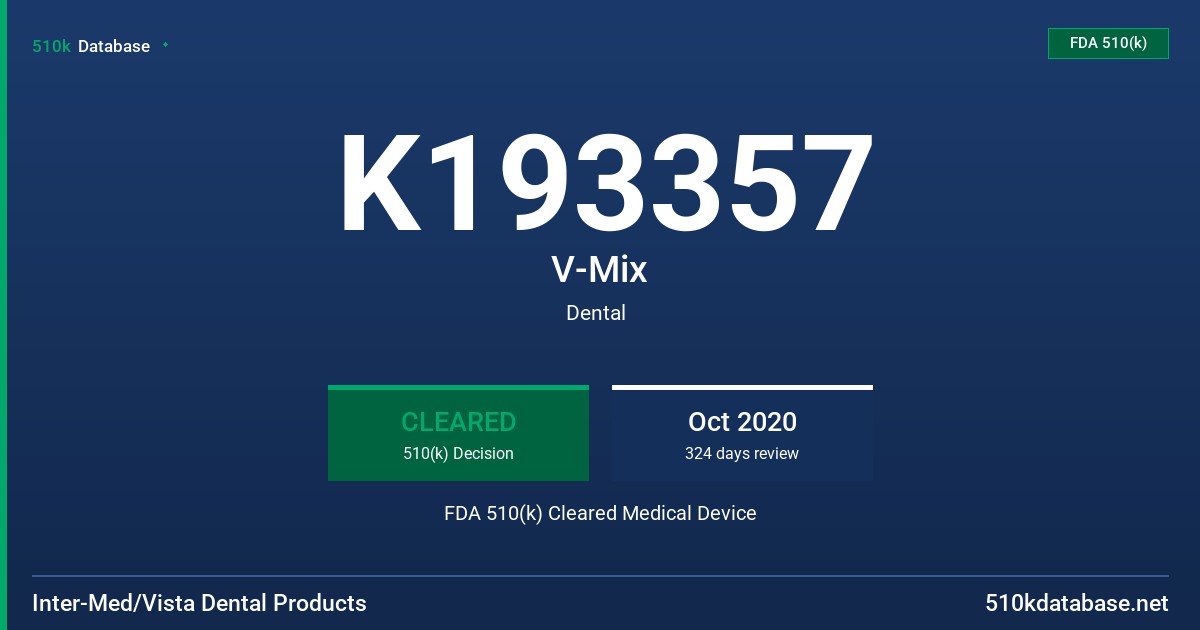 510k Database

FDA 510(k)

K193357

V-Mix

Dental

CLEARED
510(k) Decision

Oct 2020
324 days review

FDA 510(k) Cleared Medical Device

Inter-Med/Vista Dental Products

510kdatabase.net