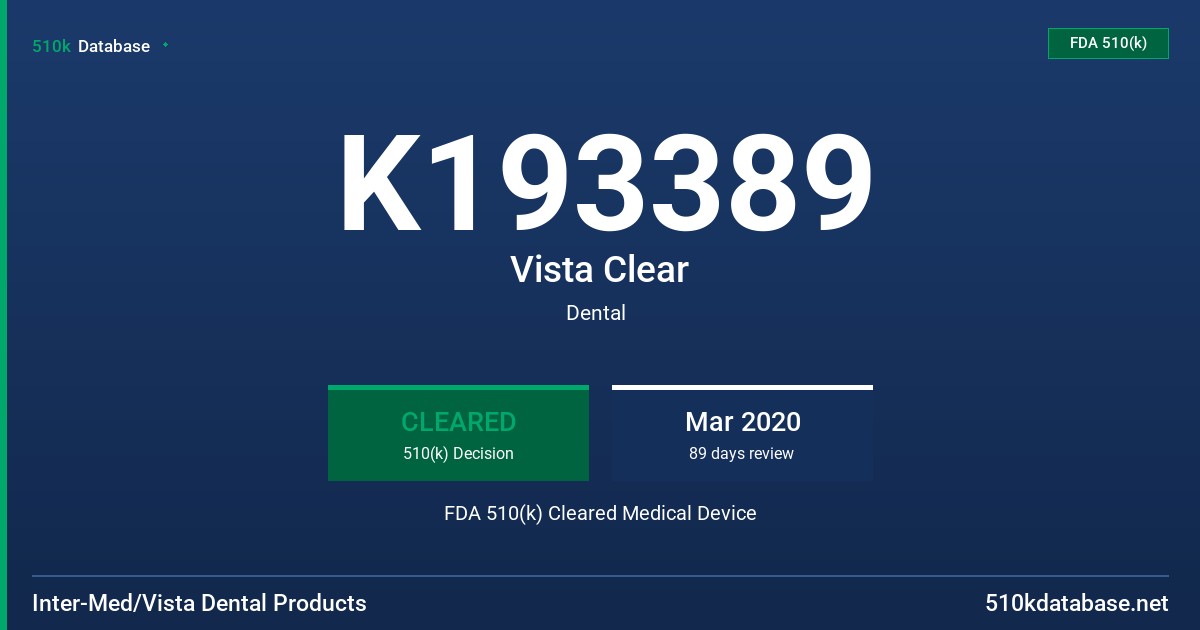 510k Database

FDA 510(k)

K193389

Vista Clear

Dental

CLEARED
510(k) Decision

Mar 2020
89 days review

FDA 510(k) Cleared Medical Device

Inter-Med/Vista Dental Products

510kdatabase.net