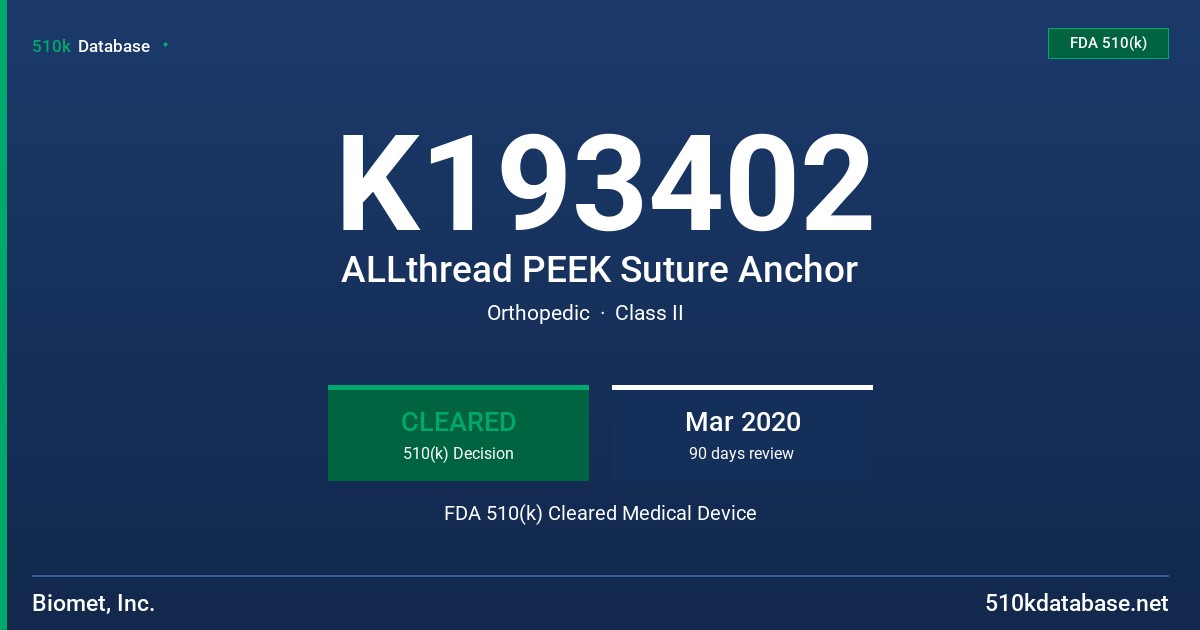 510k Database

FDA 510(k)

K193402

ALLthread PEEK Suture Anchor

Orthopedic · Class II

CLEARED
510(k) Decision

Mar 2020
90 days review

FDA 510(k) Cleared Medical Device

Biomet, Inc.

510kdatabase.net