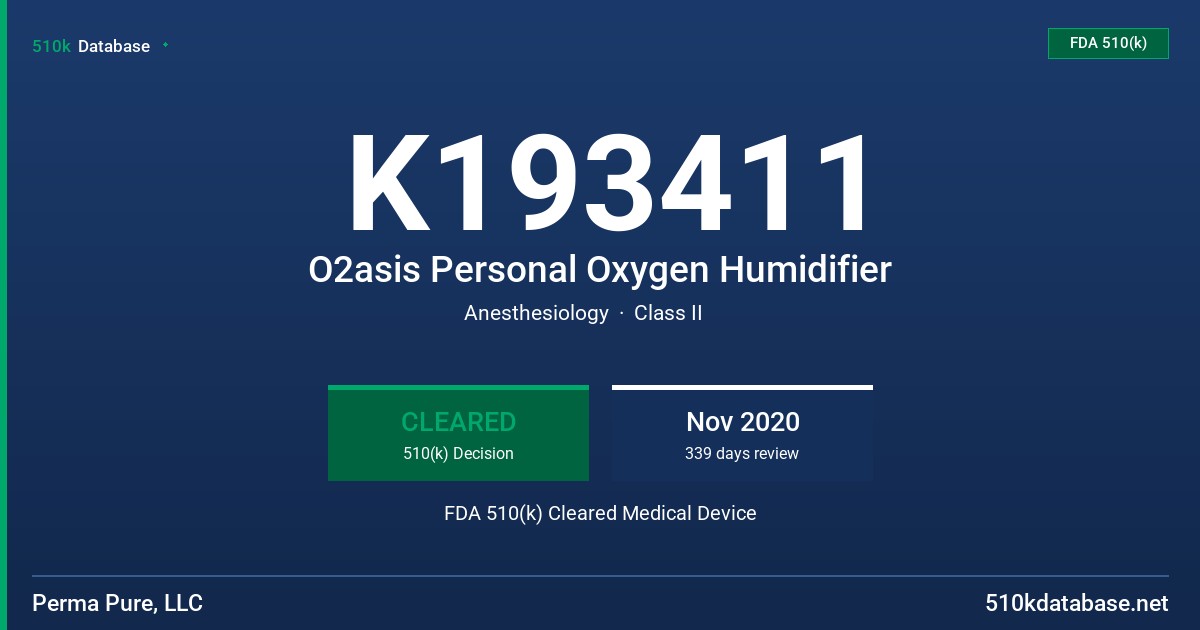 510k Database

FDA 510(k)

K193411

O2asis Personal Oxygen Humidifier

Anesthesiology · Class II

CLEARED
510(k) Decision

Nov 2020
339 days review

FDA 510(k) Cleared Medical Device

Perma Pure, LLC

510kdatabase.net