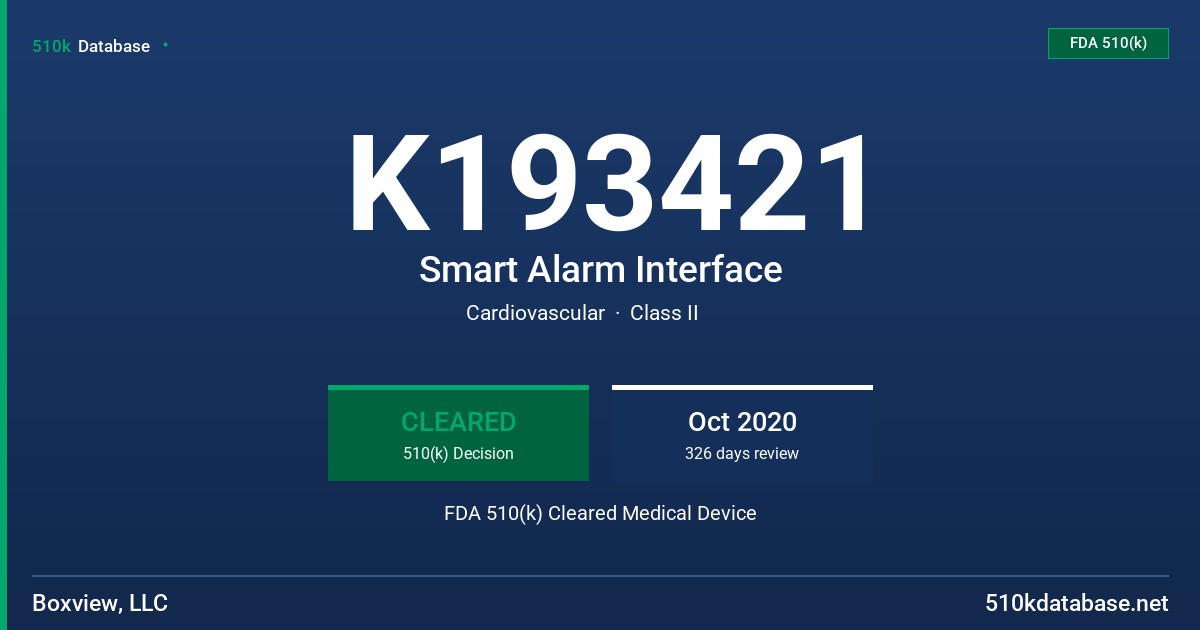 510k Database

FDA 510(k)

K193421

Smart Alarm Interface

Cardiovascular · Class II

CLEARED
510(k) Decision

Oct 2020
326 days review

FDA 510(k) Cleared Medical Device

Boxview, LLC

510kdatabase.net