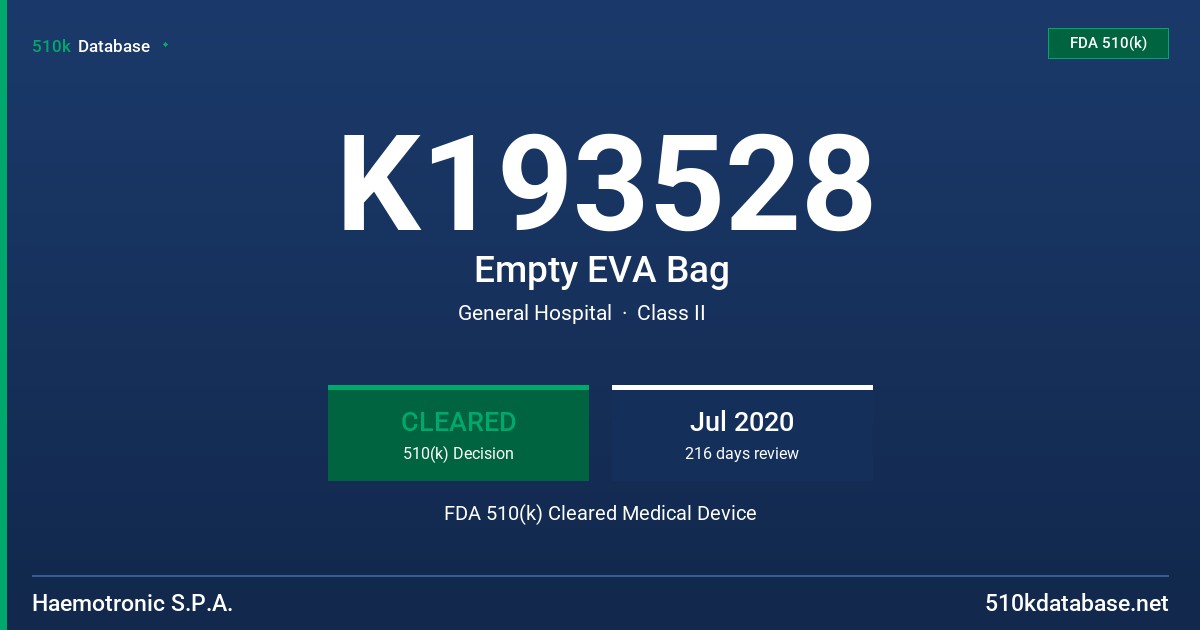 510k Database

FDA 510(k)

K193528

Empty EVA Bag

General Hospital · Class II

CLEARED
510(k) Decision

Jul 2020
216 days review

FDA 510(k) Cleared Medical Device

Haemotronic S.P.A.

510kdatabase.net