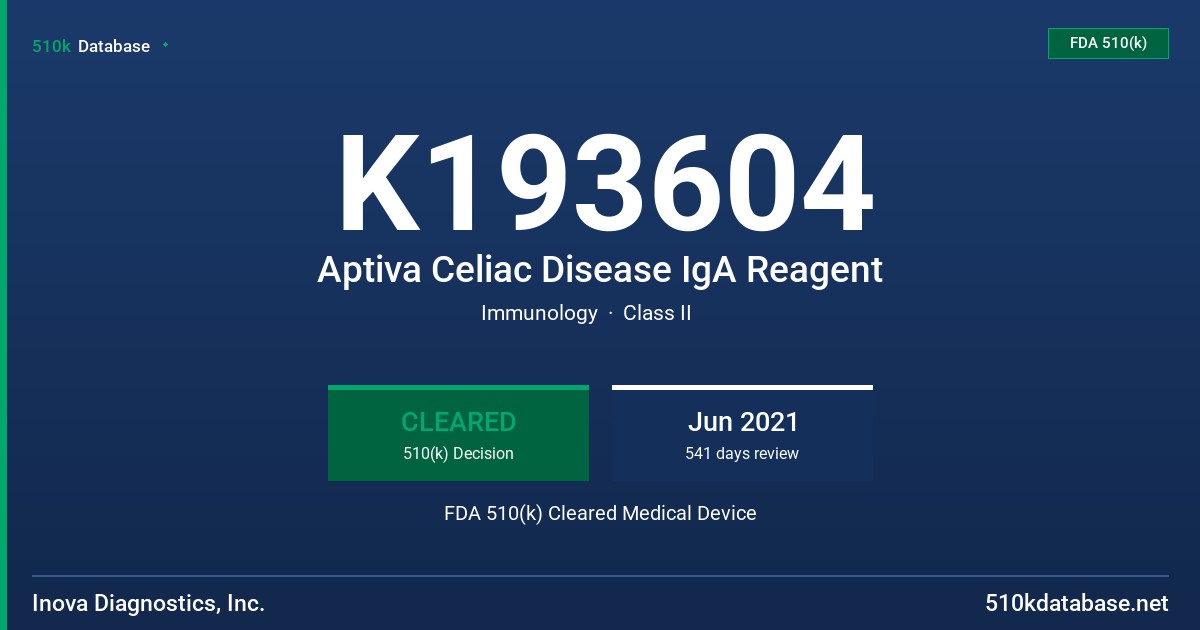 510k Database

FDA 510(k)

K193604

Aptiva Celiac Disease IgA Reagent

Immunology · Class II

CLEARED
510(k) Decision

Jun 2021
541 days review

FDA 510(k) Cleared Medical Device

Inova Diagnostics, Inc.

510kdatabase.net