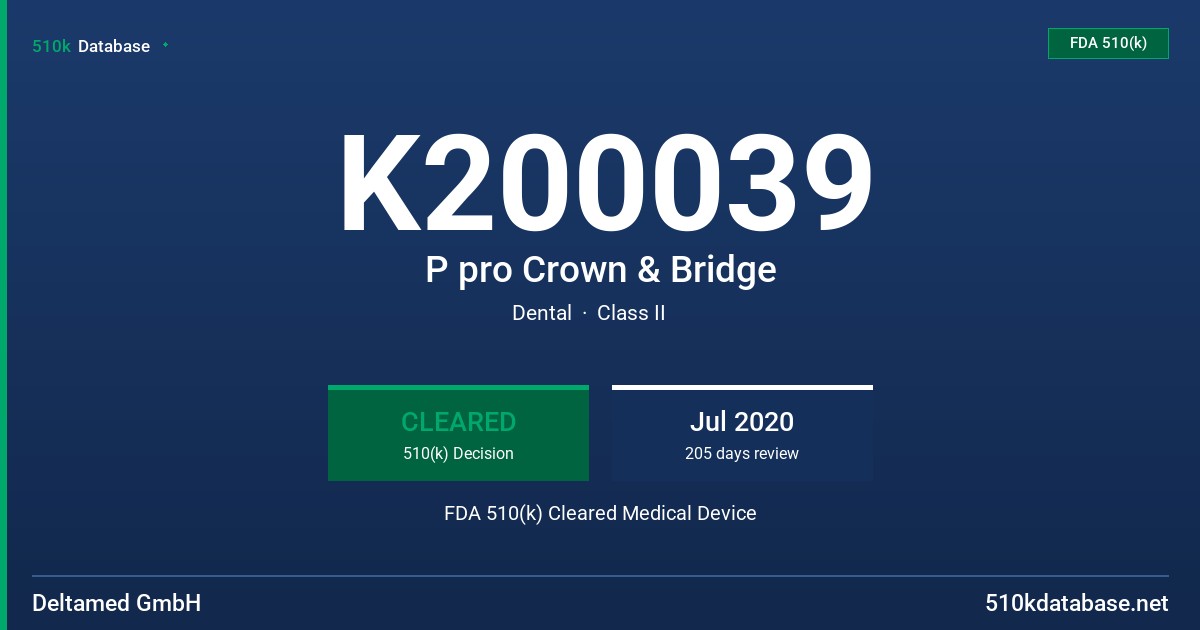 510k Database

FDA 510(k)

K200039

P pro Crown & Bridge

Dental · Class II

CLEARED
510(k) Decision

Jul 2020
205 days review

FDA 510(k) Cleared Medical Device

Deltamed GmbH

510kdatabase.net