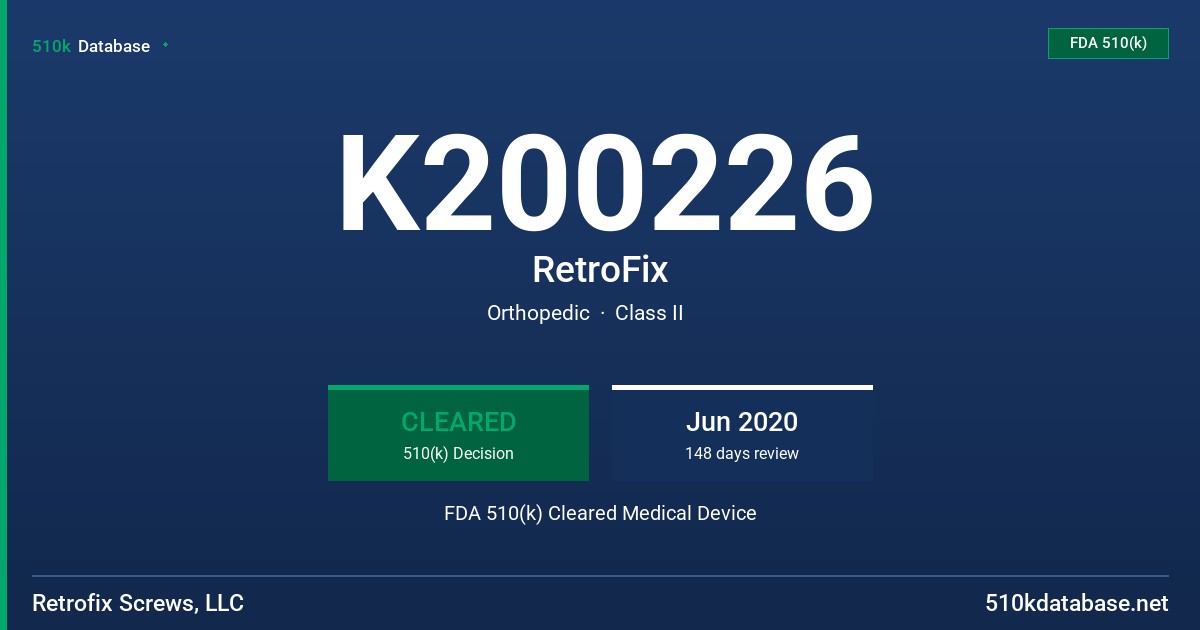 510k Database

FDA 510(k)

K200226

RetroFix

Orthopedic · Class II

CLEARED
510(k) Decision

Jun 2020
148 days review

FDA 510(k) Cleared Medical Device

Retrofix Screws, LLC

510kdatabase.net