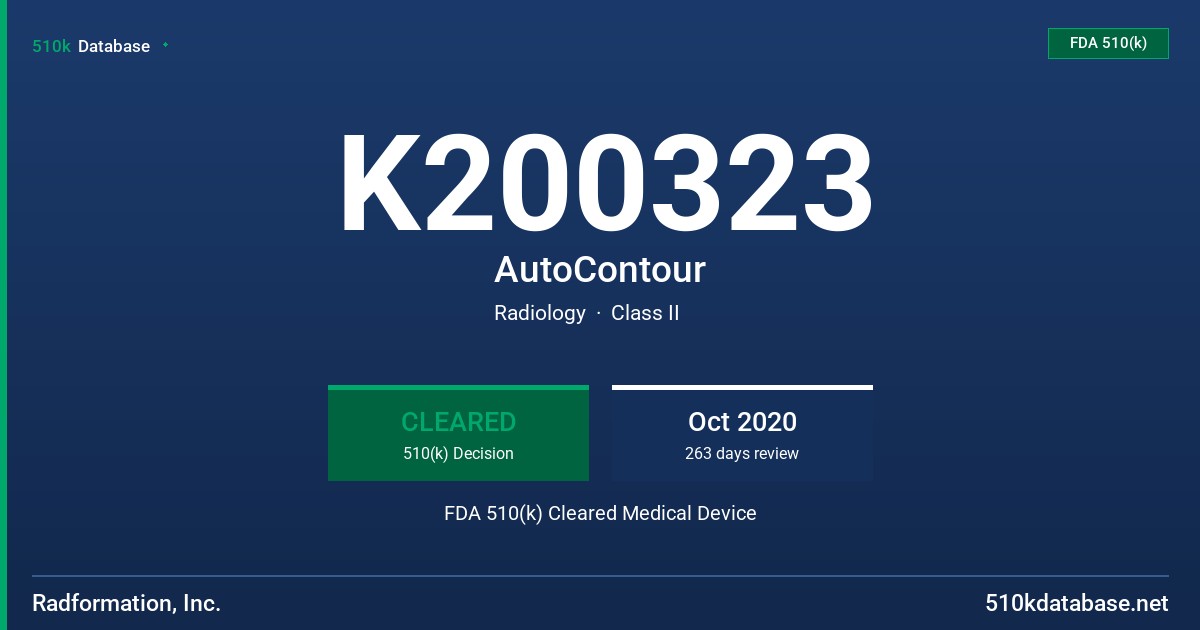 510k Database

FDA 510(k)

K200323

AutoContour

Radiology · Class II

CLEARED
510(k) Decision

Oct 2020
263 days review

FDA 510(k) Cleared Medical Device

Radformation, Inc.

510kdatabase.net