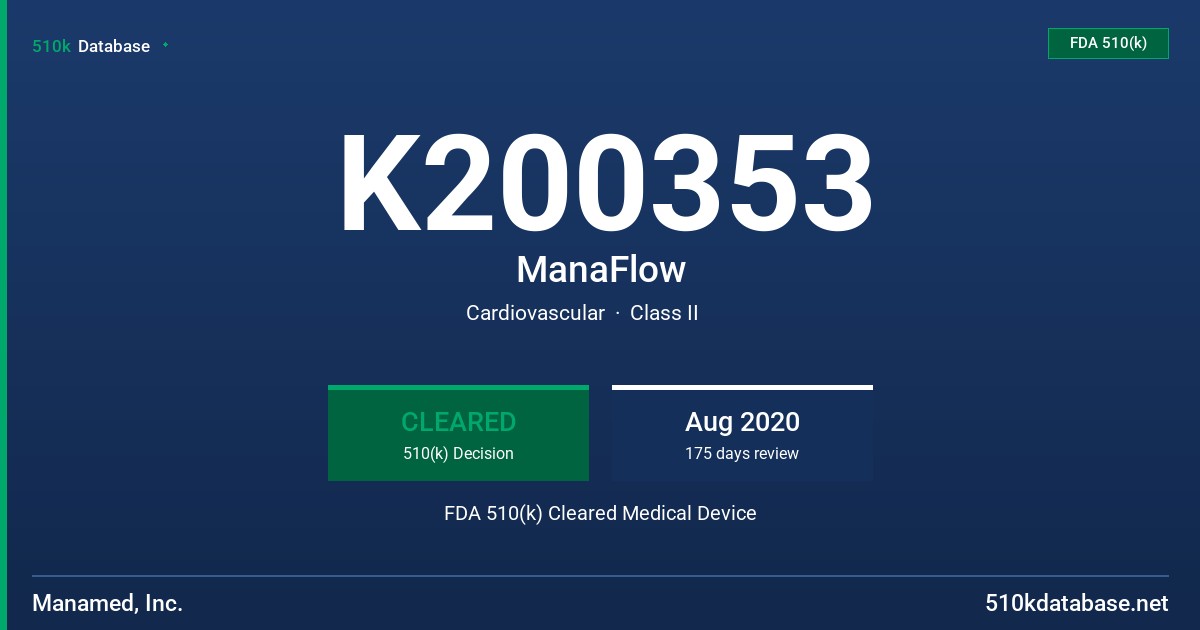 510k Database

FDA 510(k)

K200353

ManaFlow

Cardiovascular · Class II

CLEARED
510(k) Decision

Aug 2020
175 days review

FDA 510(k) Cleared Medical Device

Manamed, Inc.

510kdatabase.net