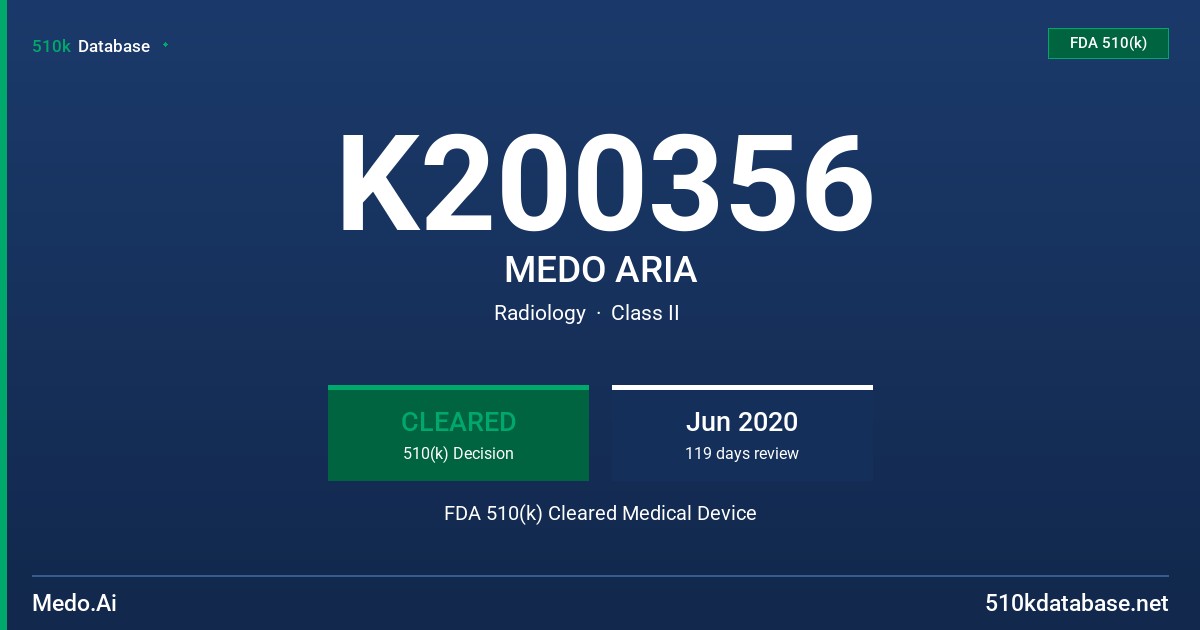 510k Database

FDA 510(k)

K200356

MEDO ARIA

Radiology · Class II

CLEARED
510(k) Decision

Jun 2020
119 days review

FDA 510(k) Cleared Medical Device

Medo.Ai

510kdatabase.net