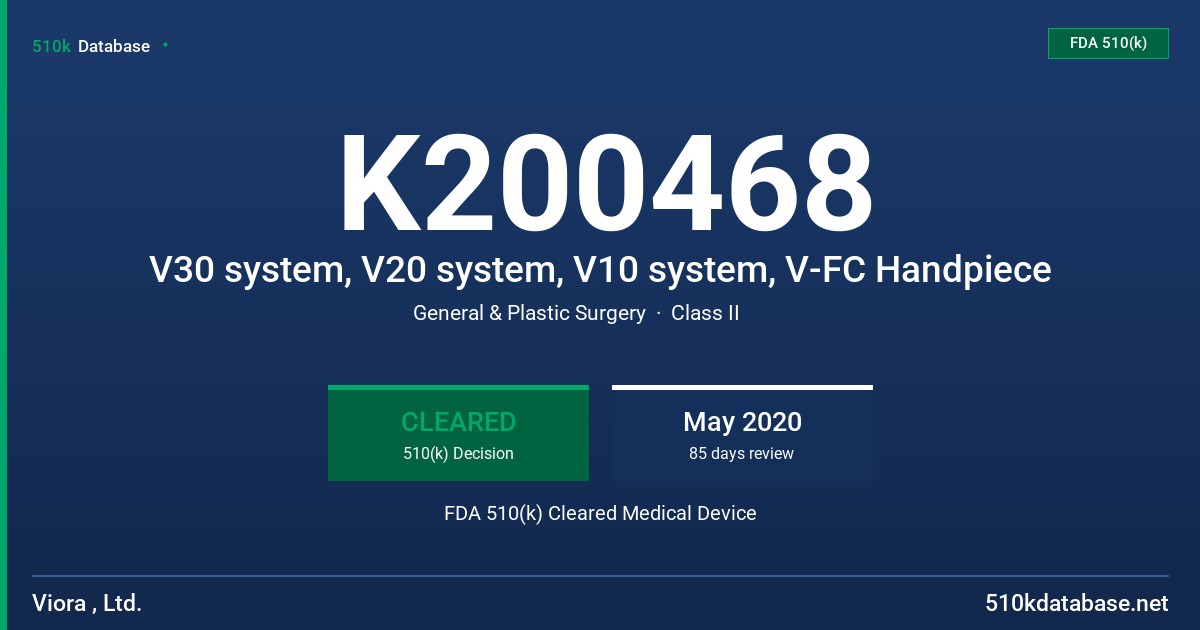 510k Database

FDA 510(k)

K200468

V30 system, V20 system, V10 system, V-FC Handpiece

General & Plastic Surgery · Class II

CLEARED
510(k) Decision

May 2020
85 days review

FDA 510(k) Cleared Medical Device

Viora , Ltd.

510kdatabase.net