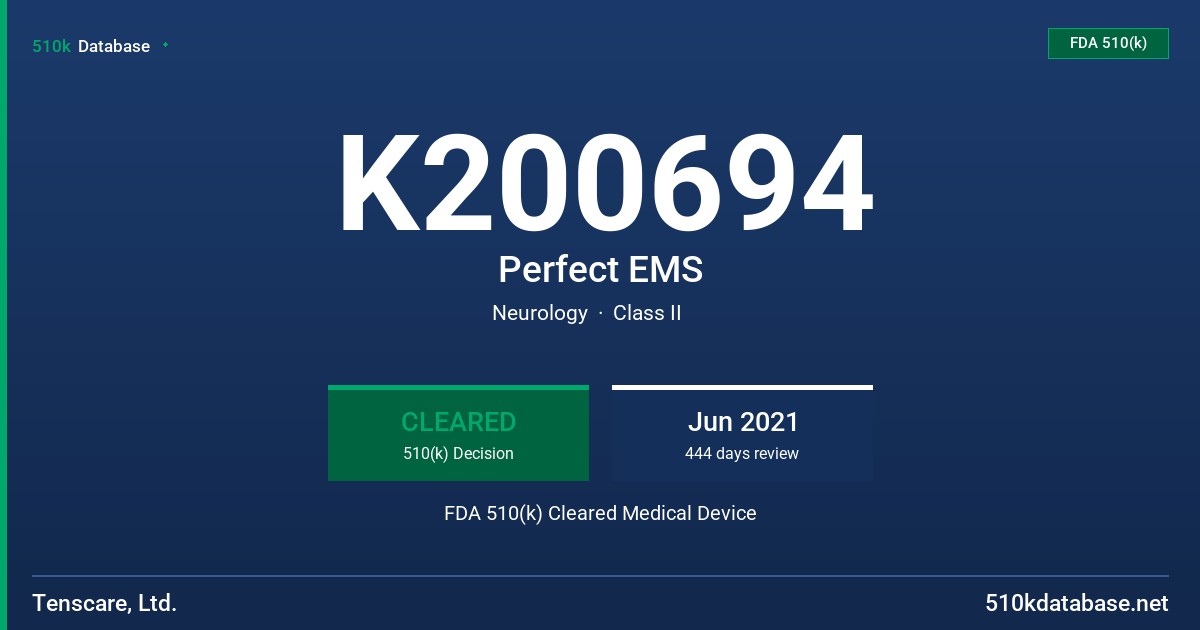 510k Database

FDA 510(k)

K200694

Perfect EMS

Neurology · Class II

CLEARED
510(k) Decision

Jun 2021
444 days review

FDA 510(k) Cleared Medical Device

Tenscare, Ltd.

510kdatabase.net