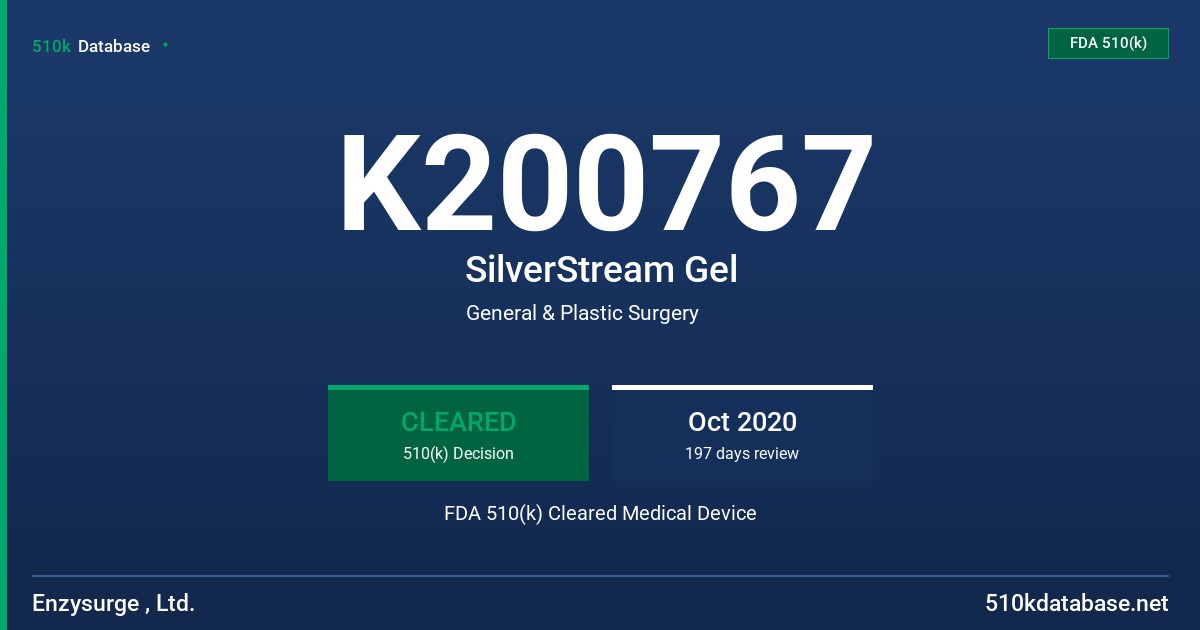 510k Database

FDA 510(k)

K200767

SilverStream Gel

General & Plastic Surgery

CLEARED
510(k) Decision

Oct 2020
197 days review

FDA 510(k) Cleared Medical Device

Enzysurge , Ltd.

510kdatabase.net