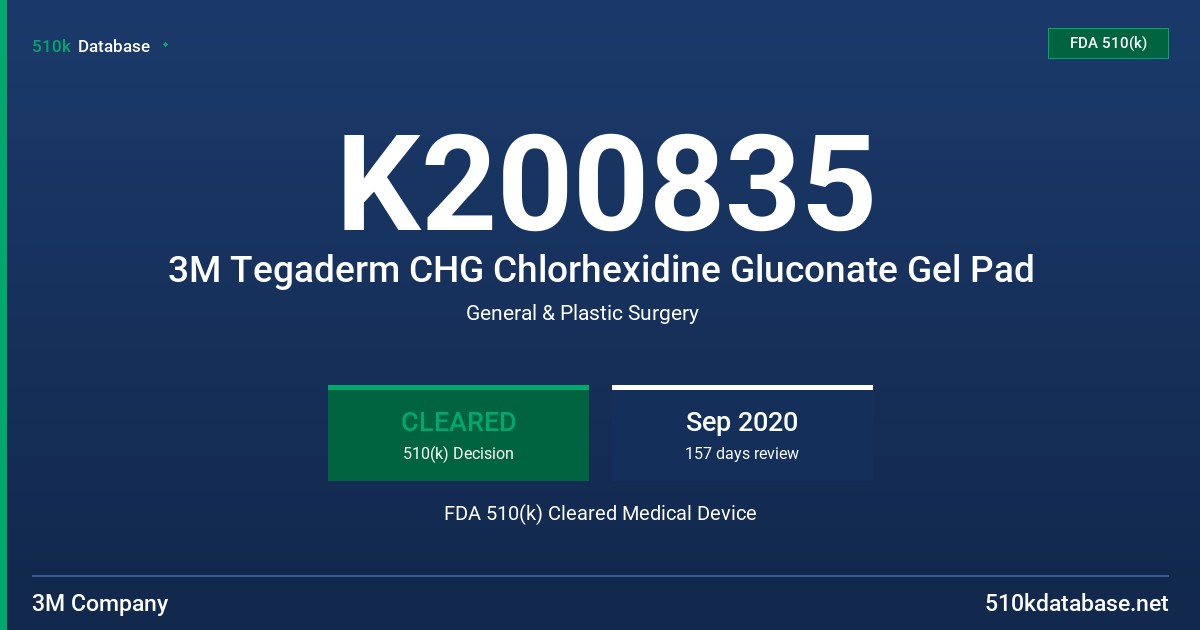 510k Database

FDA 510(k)

K200835

3M Tegaderm CHG Chlorhexidine Gluconate Gel Pad

General & Plastic Surgery

CLEARED
510(k) Decision

Sep 2020
157 days review

FDA 510(k) Cleared Medical Device

3M Company

510kdatabase.net