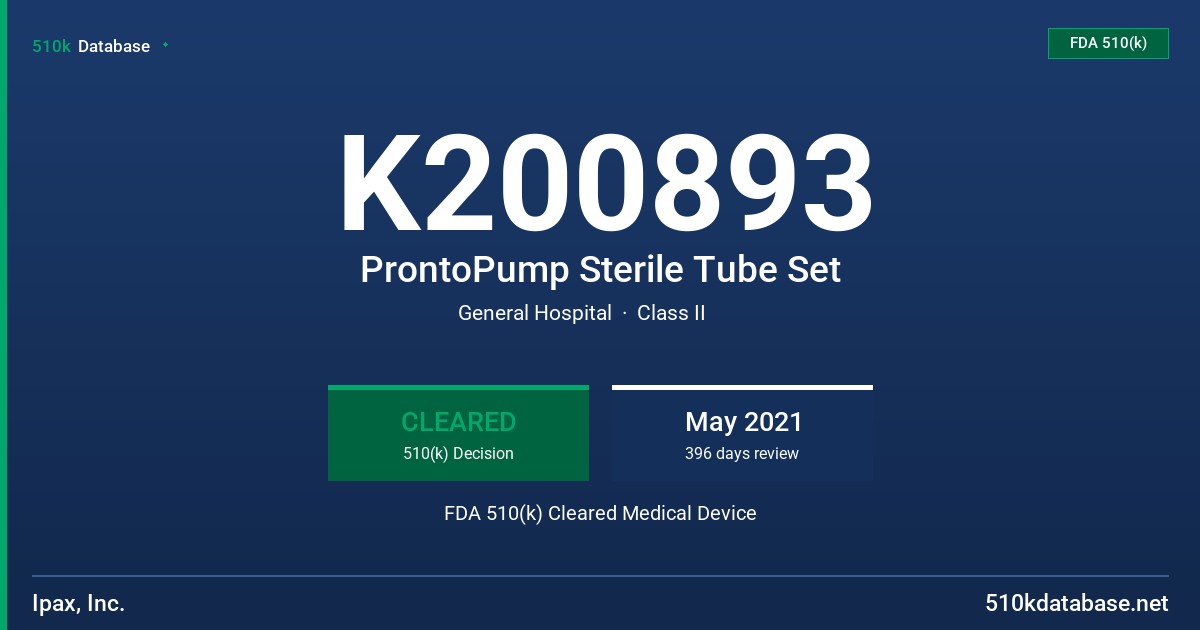 510k Database

FDA 510(k)

K200893

ProntoPump Sterile Tube Set

General Hospital · Class II

CLEARED
510(k) Decision

May 2021
396 days review

FDA 510(k) Cleared Medical Device

Ipax, Inc.

510kdatabase.net