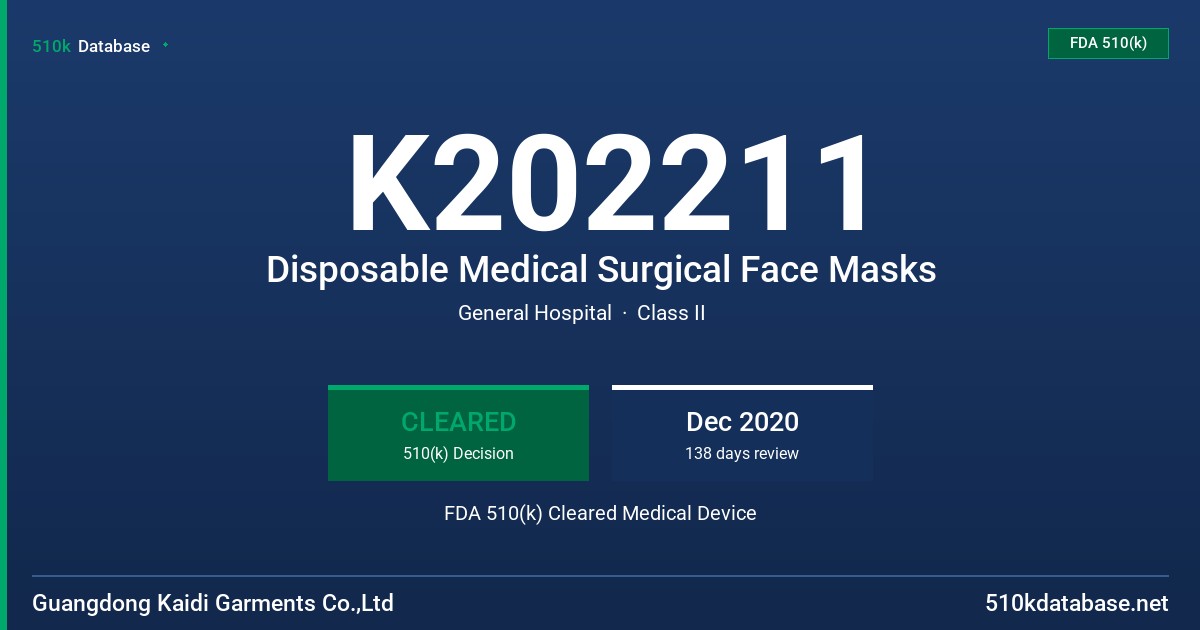 510k Database

FDA 510(k)

K202211

Disposable Medical Surgical Face Masks

General Hospital · Class II

CLEARED
510(k) Decision

Dec 2020
138 days review

FDA 510(k) Cleared Medical Device

Guangdong Kaidi Garments Co.,Ltd

510kdatabase.net