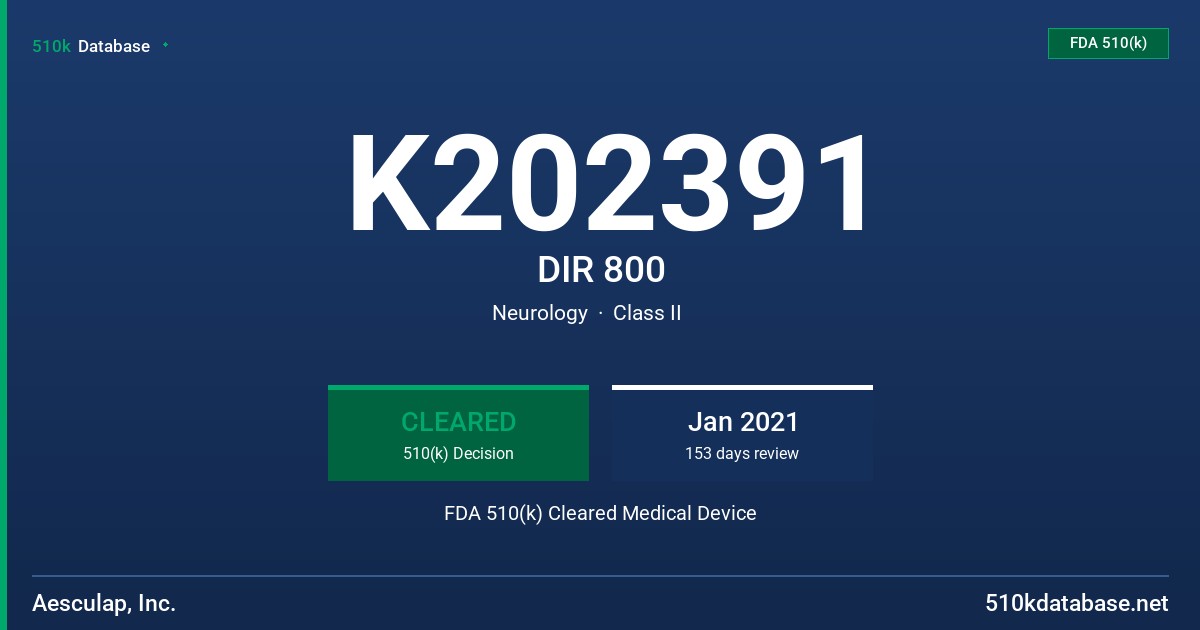 510k Database

FDA 510(k)

K202391

DIR 800

Neurology · Class II

CLEARED
510(k) Decision

Jan 2021
153 days review

FDA 510(k) Cleared Medical Device

Aesculap, Inc.

510kdatabase.net