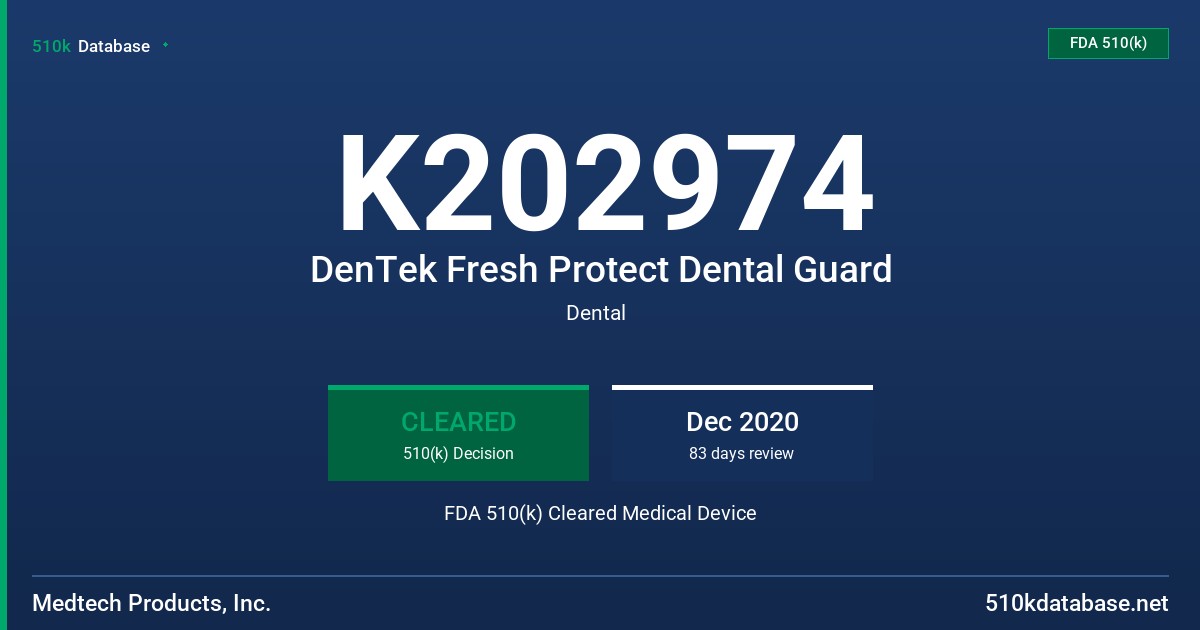 510k Database

FDA 510(k)

K202974

DenTek Fresh Protect Dental Guard

Dental

CLEARED
510(k) Decision

Dec 2020
83 days review

FDA 510(k) Cleared Medical Device

Medtech Products, Inc.

510kdatabase.net