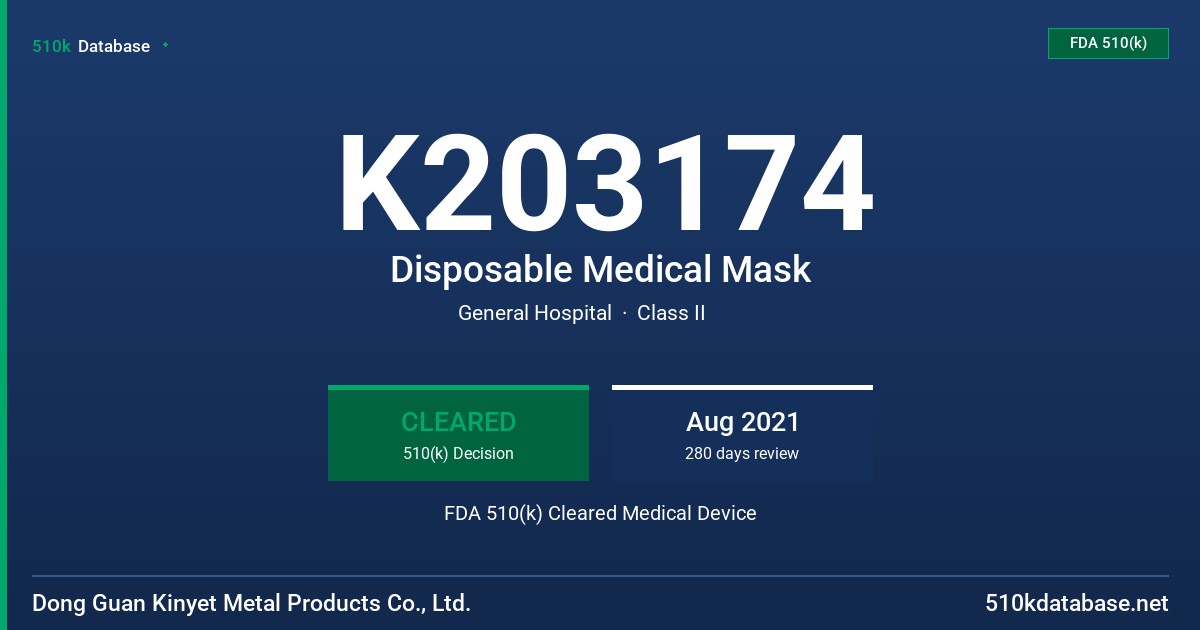 510k Database

FDA 510(k)

K203174

Disposable Medical Mask

General Hospital · Class II

CLEARED
510(k) Decision

Aug 2021
280 days review

FDA 510(k) Cleared Medical Device

Dong Guan Kinyet Metal Products Co., Ltd.

510kdatabase.net