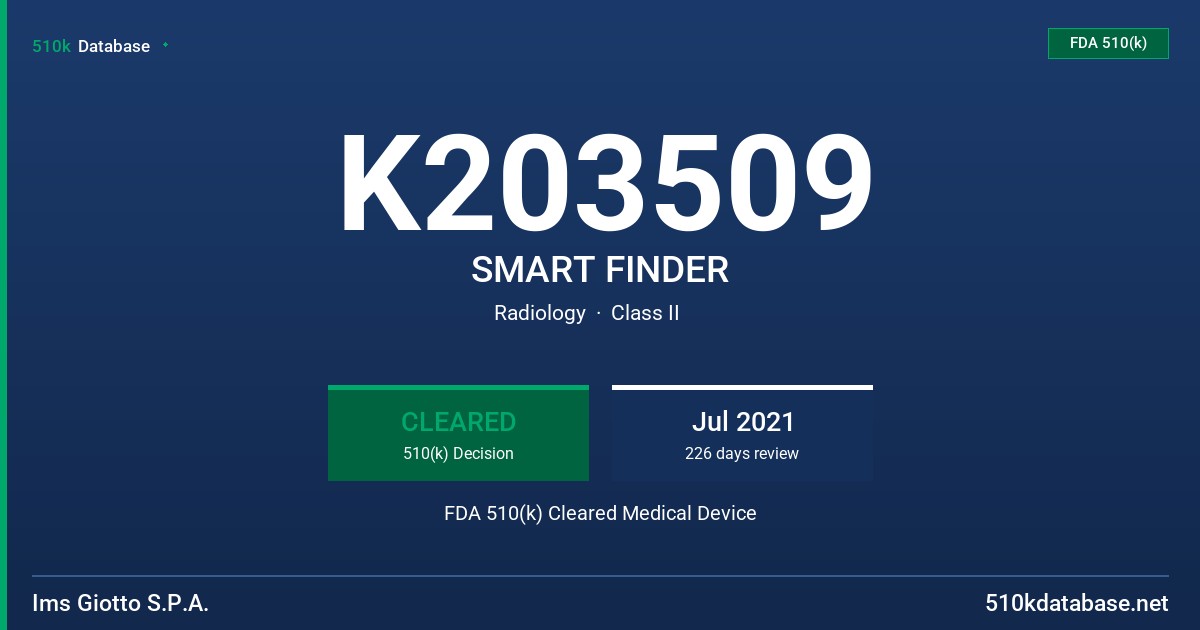 510k Database

FDA 510(k)

K203509

SMART FINDER

Radiology · Class II

CLEARED
510(k) Decision

Jul 2021
226 days review

FDA 510(k) Cleared Medical Device

Ims Giotto S.P.A.

510kdatabase.net