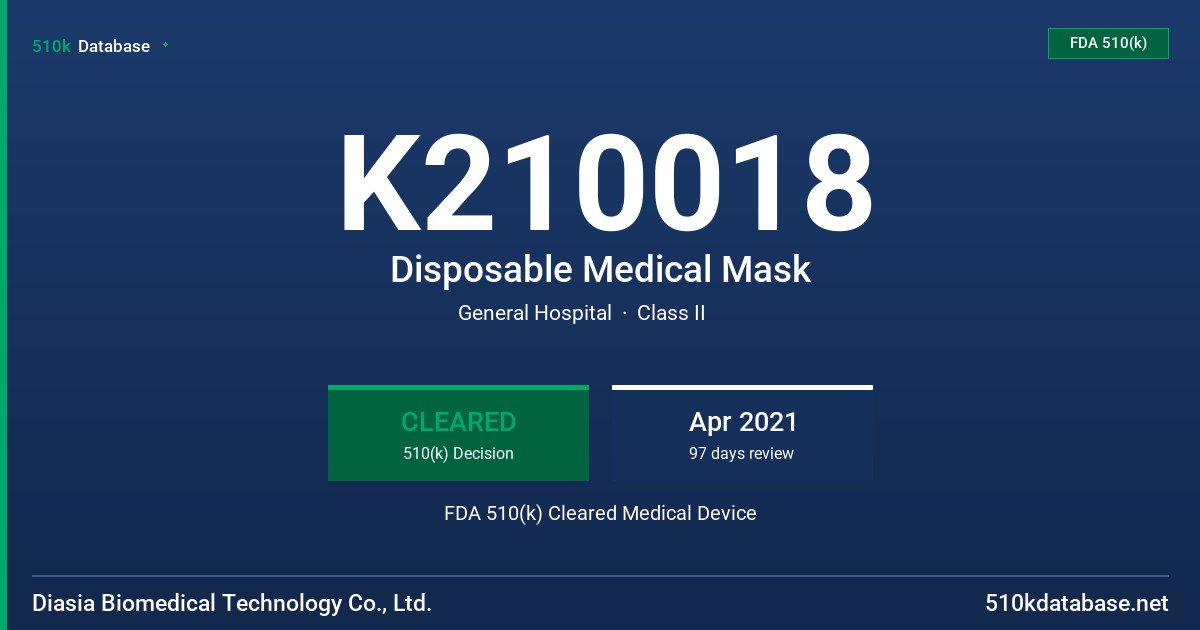 510k Database

FDA 510(k)

K210018

Disposable Medical Mask

General Hospital · Class II

CLEARED
510(k) Decision

Apr 2021
97 days review

FDA 510(k) Cleared Medical Device

Diasia Biomedical Technology Co., Ltd.

510kdatabase.net